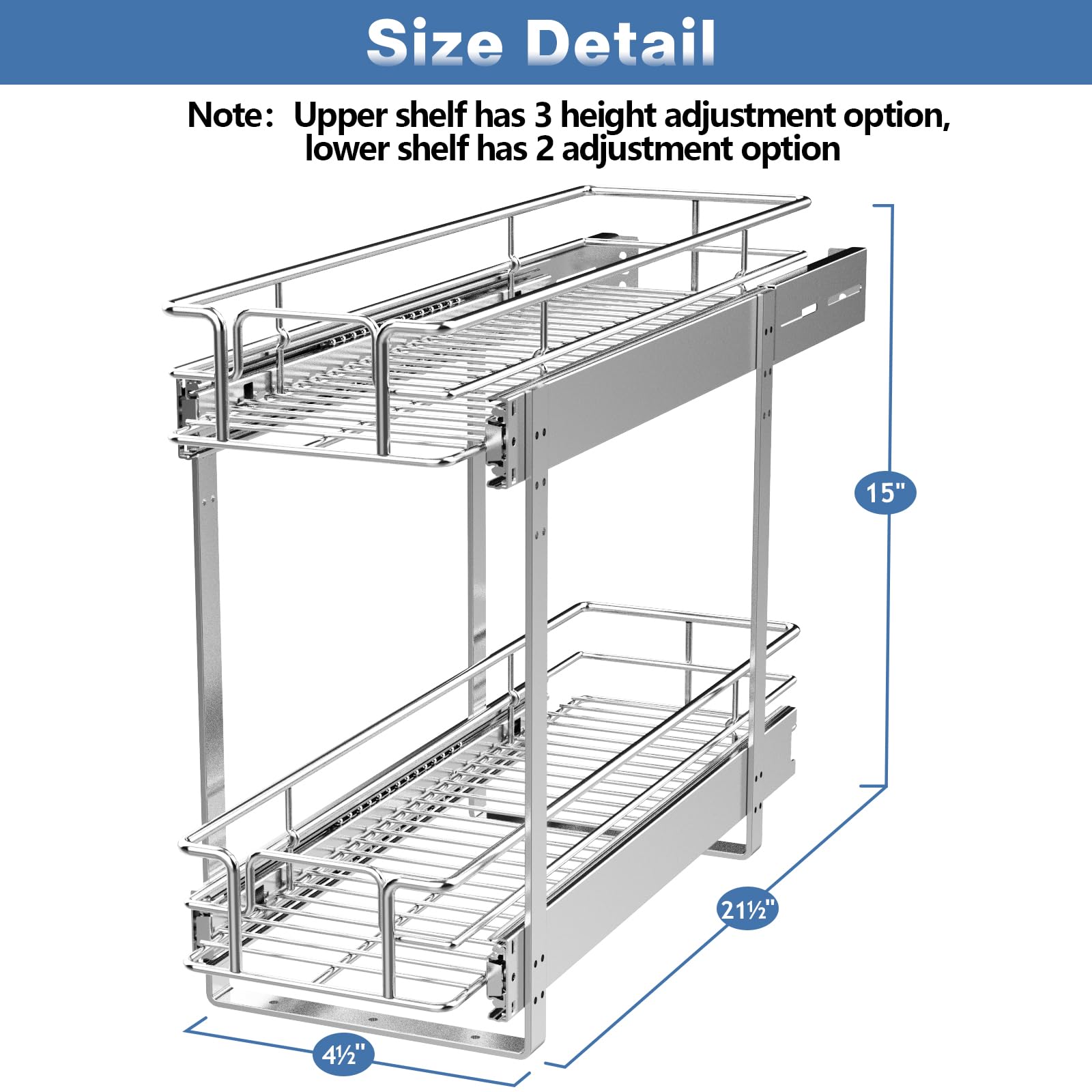 Size Detail

Note: Upper shelf has 3 height adjustment option, lower shelf has 2 adjustment option

15"

21½"

4½"