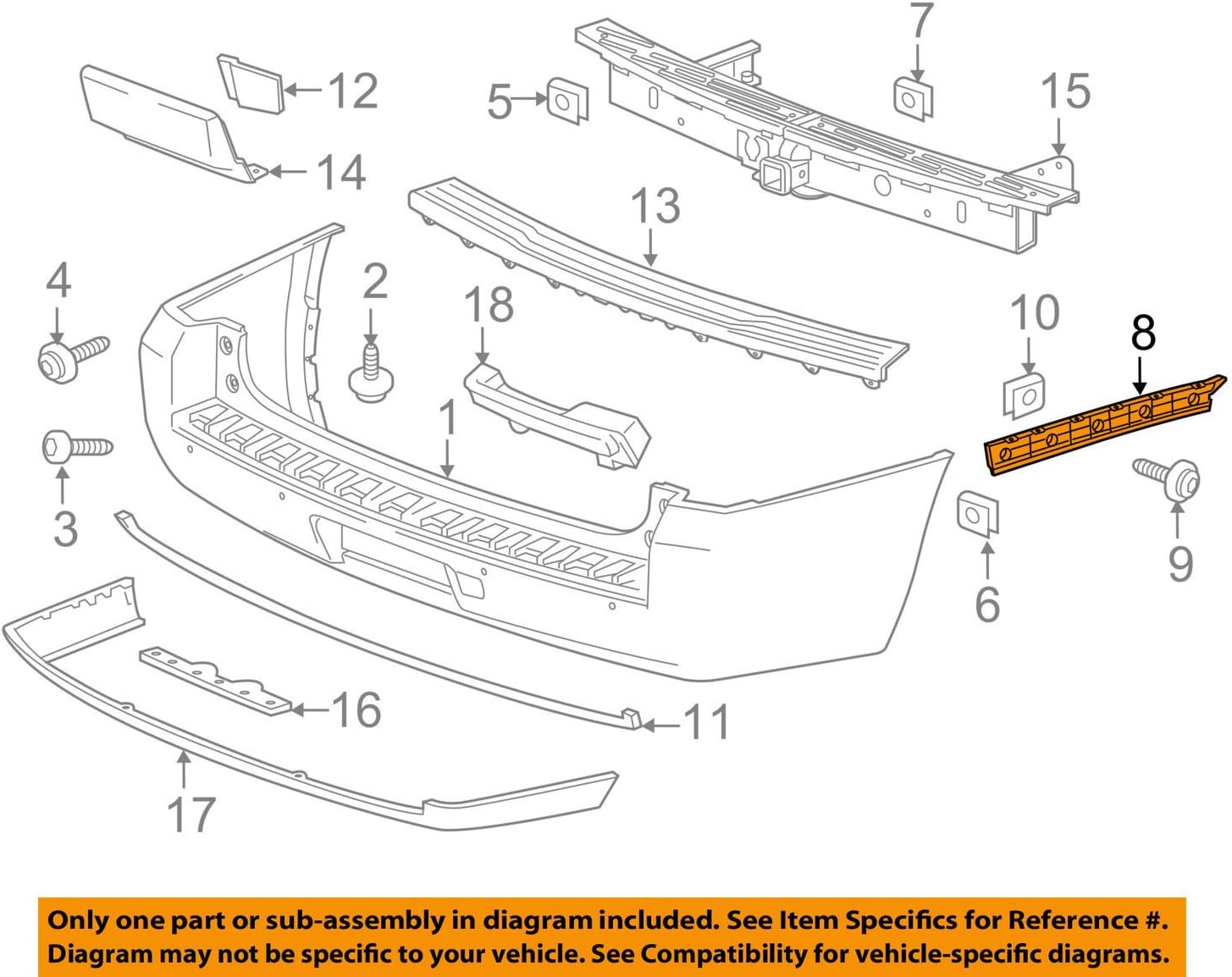 7
12
5
15
14
13
4
2
18
10
8
1
3
9
6
16
11
17

Only one part or sub-assembly in diagram included. See Item Specifics for Reference #. Diagram may not be specific to your vehicle. See Compatibility for vehicle-specific diagrams.