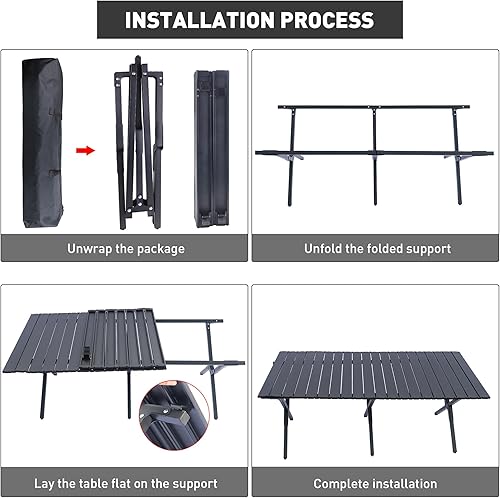 INSTALLATION PROCESS

Unwrap the package

Unfold the folded support

Lay the table flat on the support

Complete installation