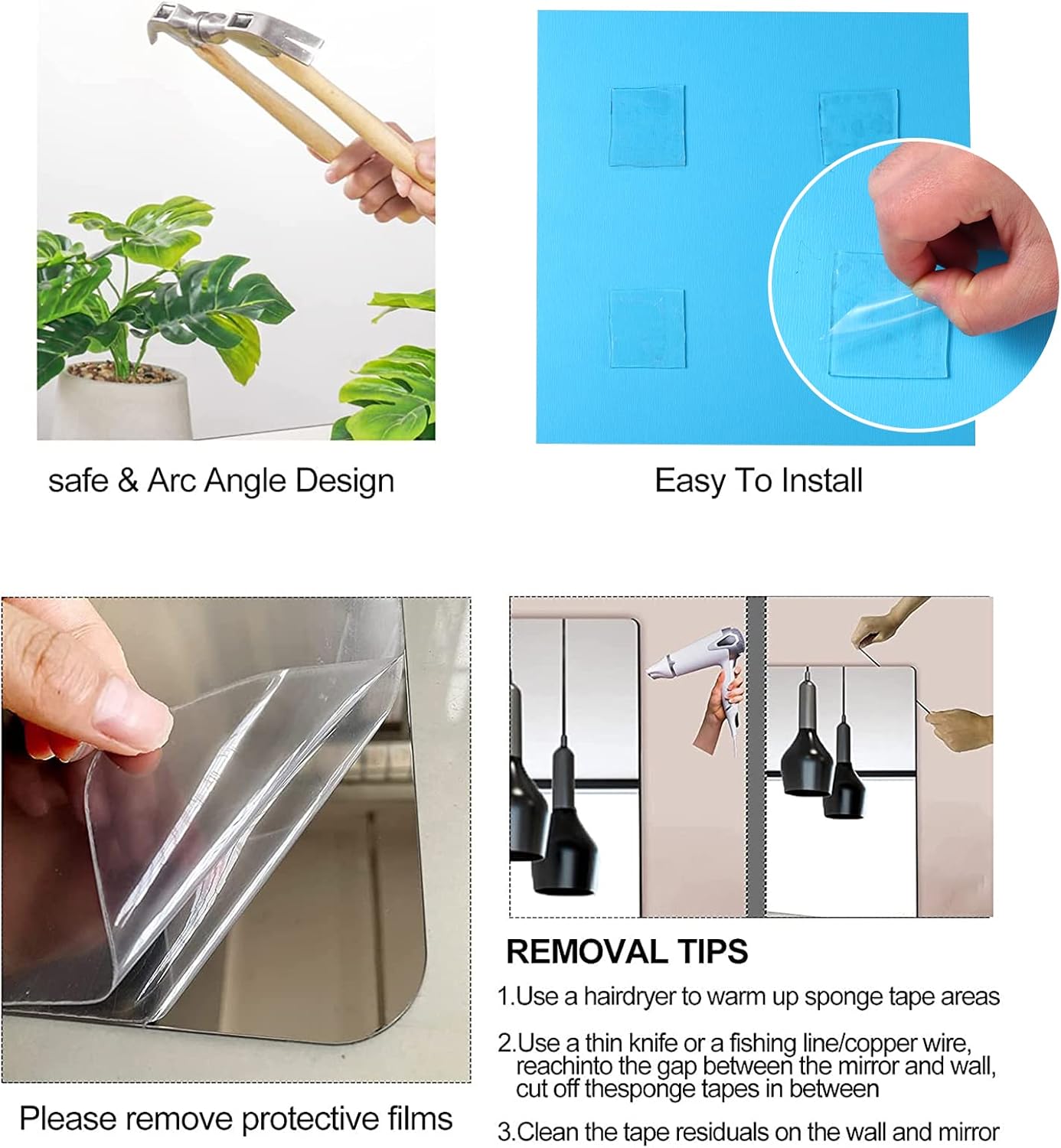 safe & Arc Angle Design

Easy To Install

Please remove protective films

REMOVAL TIPS

1.Use a hairdryer to warm up sponge tape areas

2.Use a thin knife or a fishing line/copper wire, reachinto the gap between the mirror and wall, cut off thesponge tapes in between

3.Clean the tape residuals on the wall and mirror