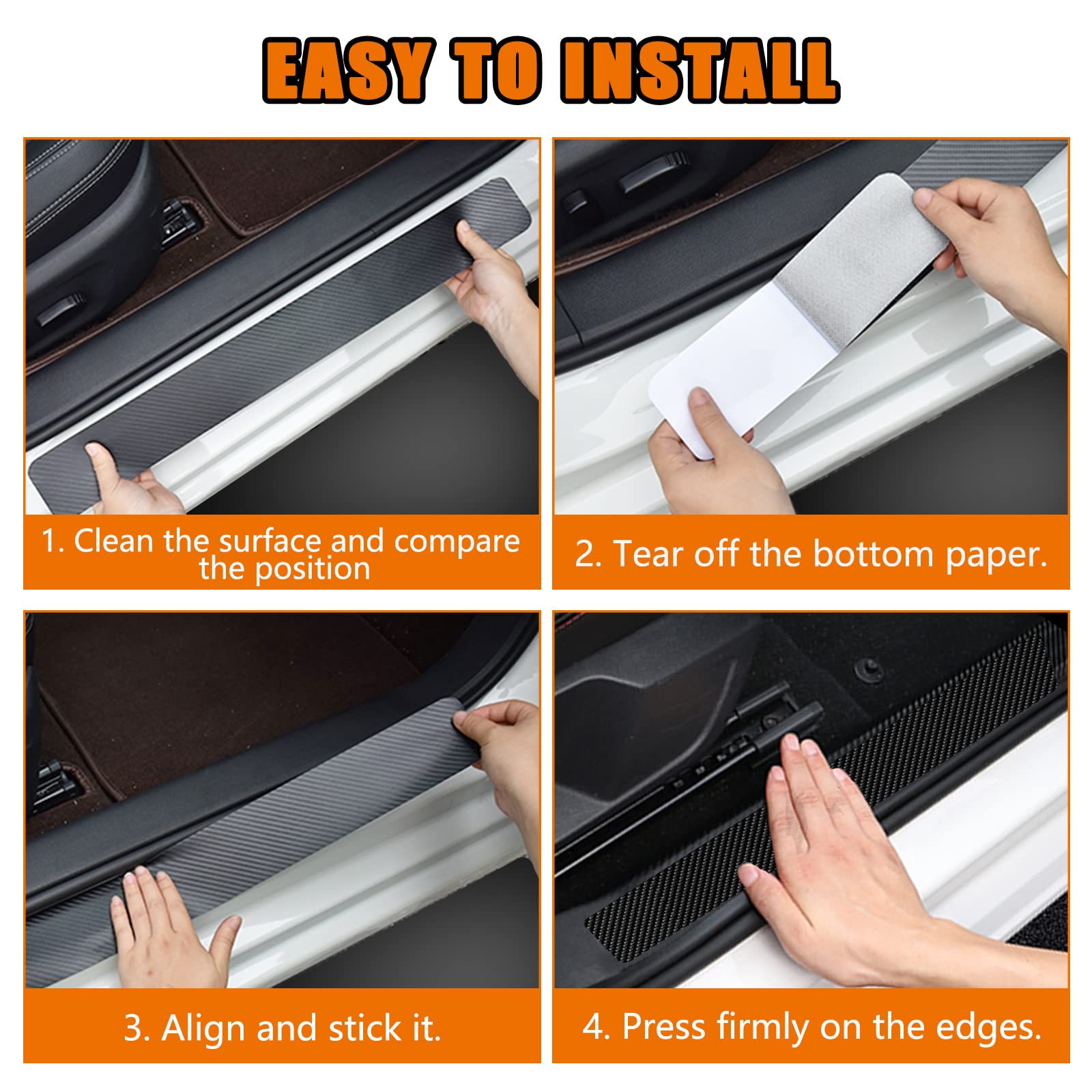 EASY TO INSTALL

1. Clean the surface and compare the position

2. Tear off the bottom paper.

3. Align and stick it.

4. Press firmly on the edges.