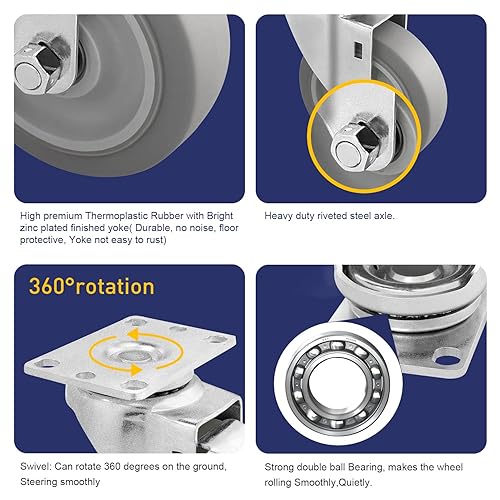 High premium Thermoplastic Rubber with Bright zinc plated finished yoke( Durable, no noise, floor protective, Yoke not easy to rust)

Heavy duty riveted steel axle.

360°rotation

Swivel: Can rotate 360 degrees on the ground, Steering smoothly

Strong double ball Bearing, makes the wheel rolling Smoothly,Quietly.