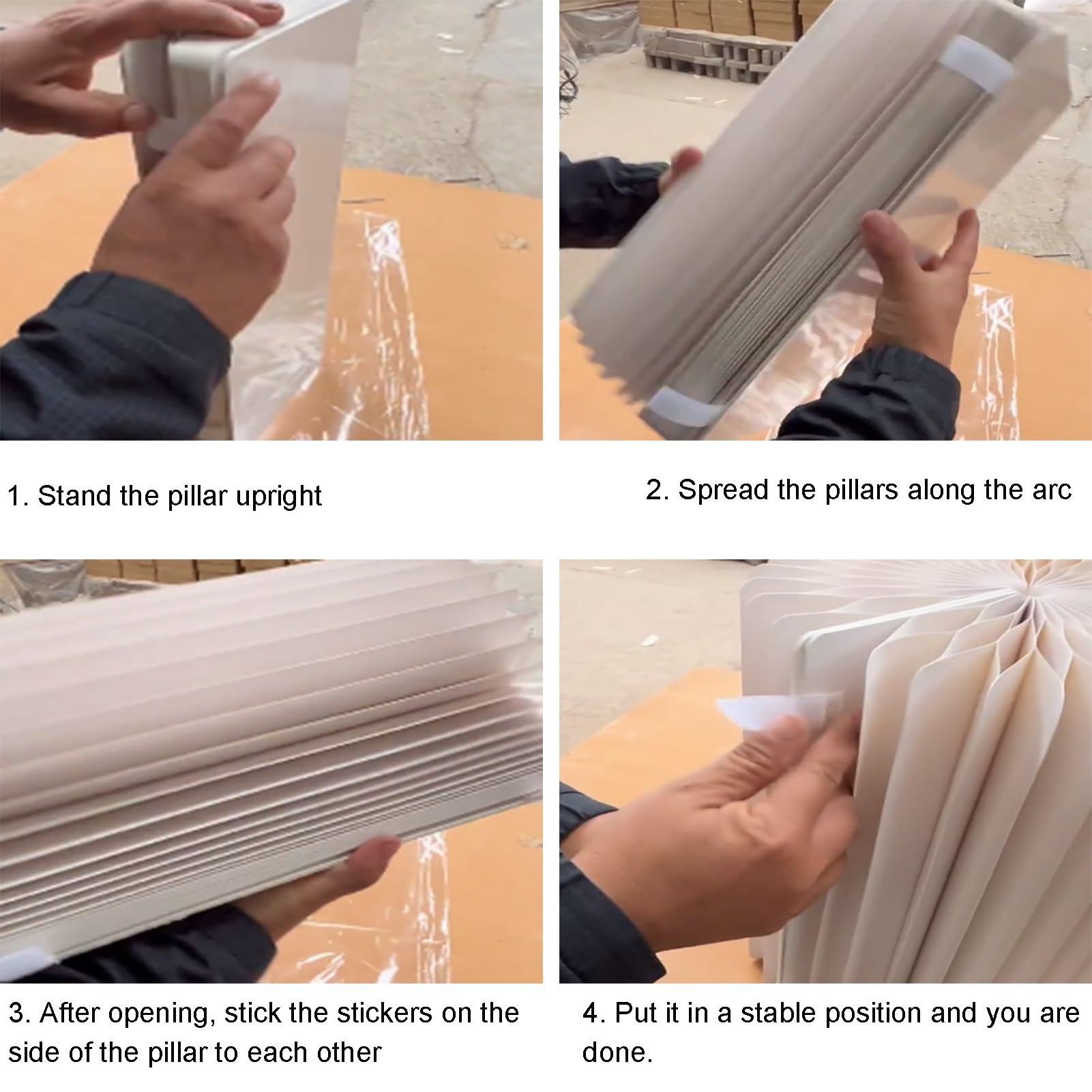 1. Stand the pillar upright

2. Spread the pillars along the arc

3. After opening, stick the stickers on the side of the pillar to each other

4. Put it in a stable position and you are done.