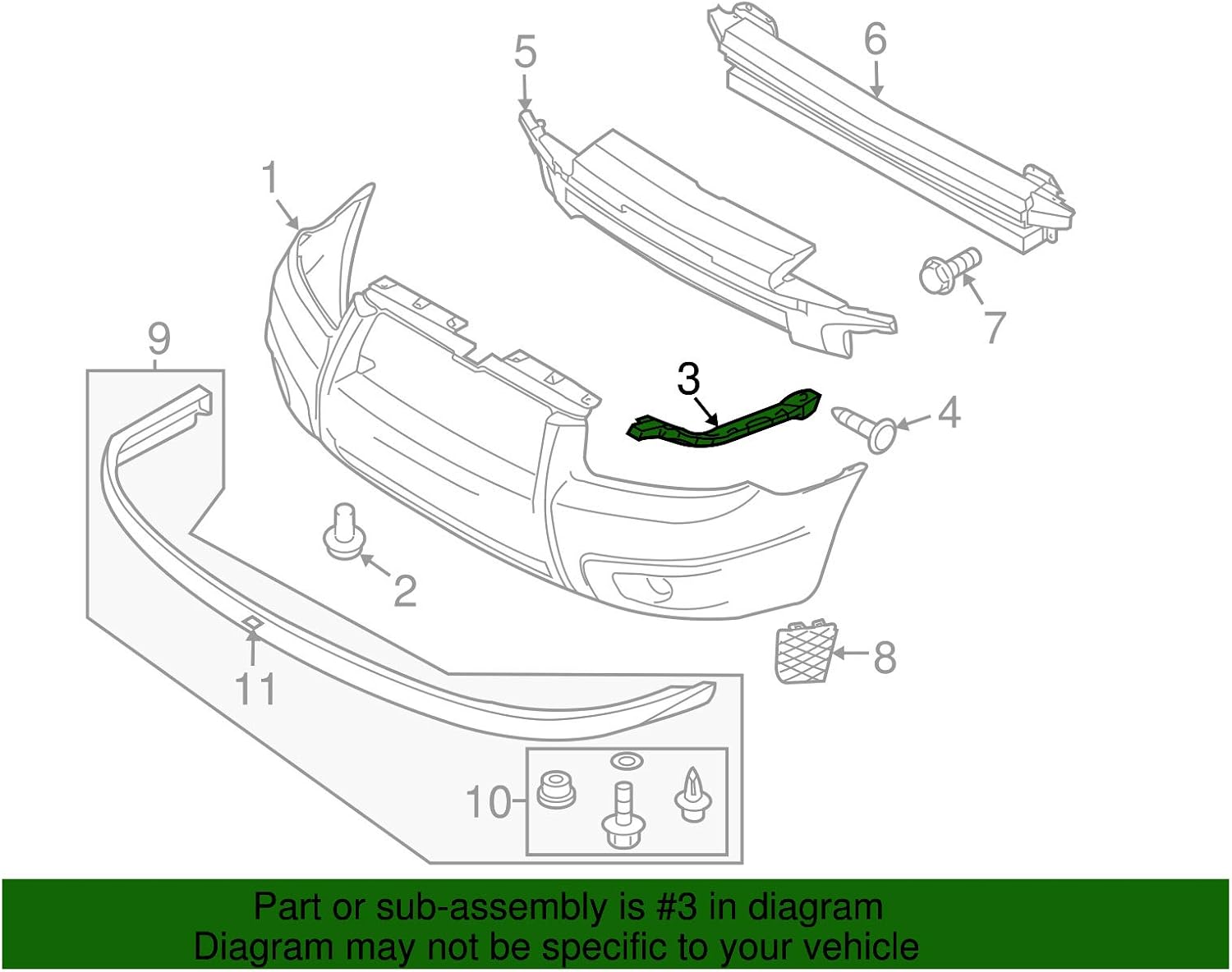 5
6
1
7
9
3
4
2
8
11
10

Part or sub-assembly is #3 in diagram
Diagram may not be specific to your vehicle