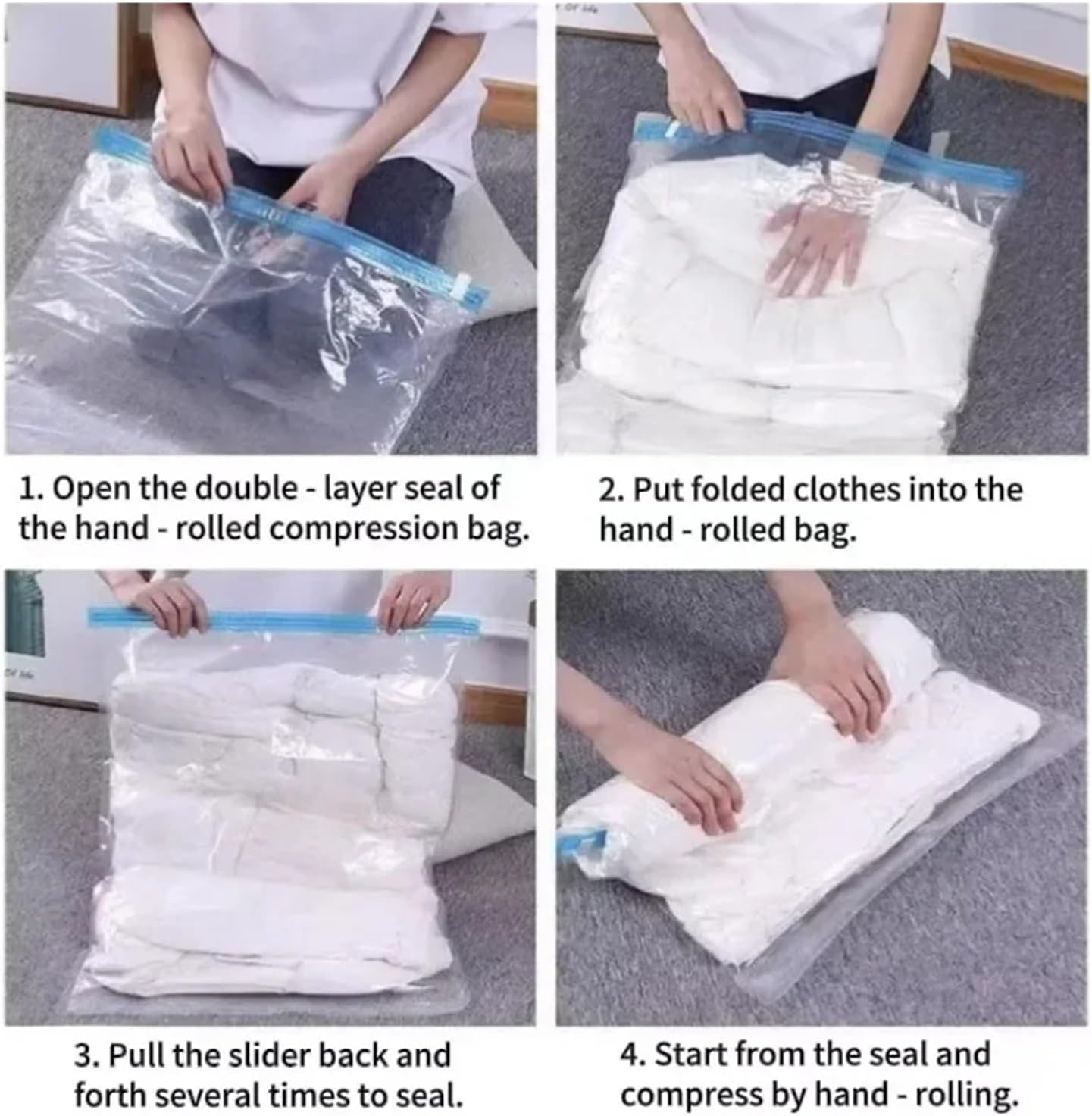 1. Open the double - layer seal of the hand - rolled compression bag.

2. Put folded clothes into the hand - rolled bag.

3. Pull the slider back and forth several times to seal.

4. Start from the seal and compress by hand - rolling.