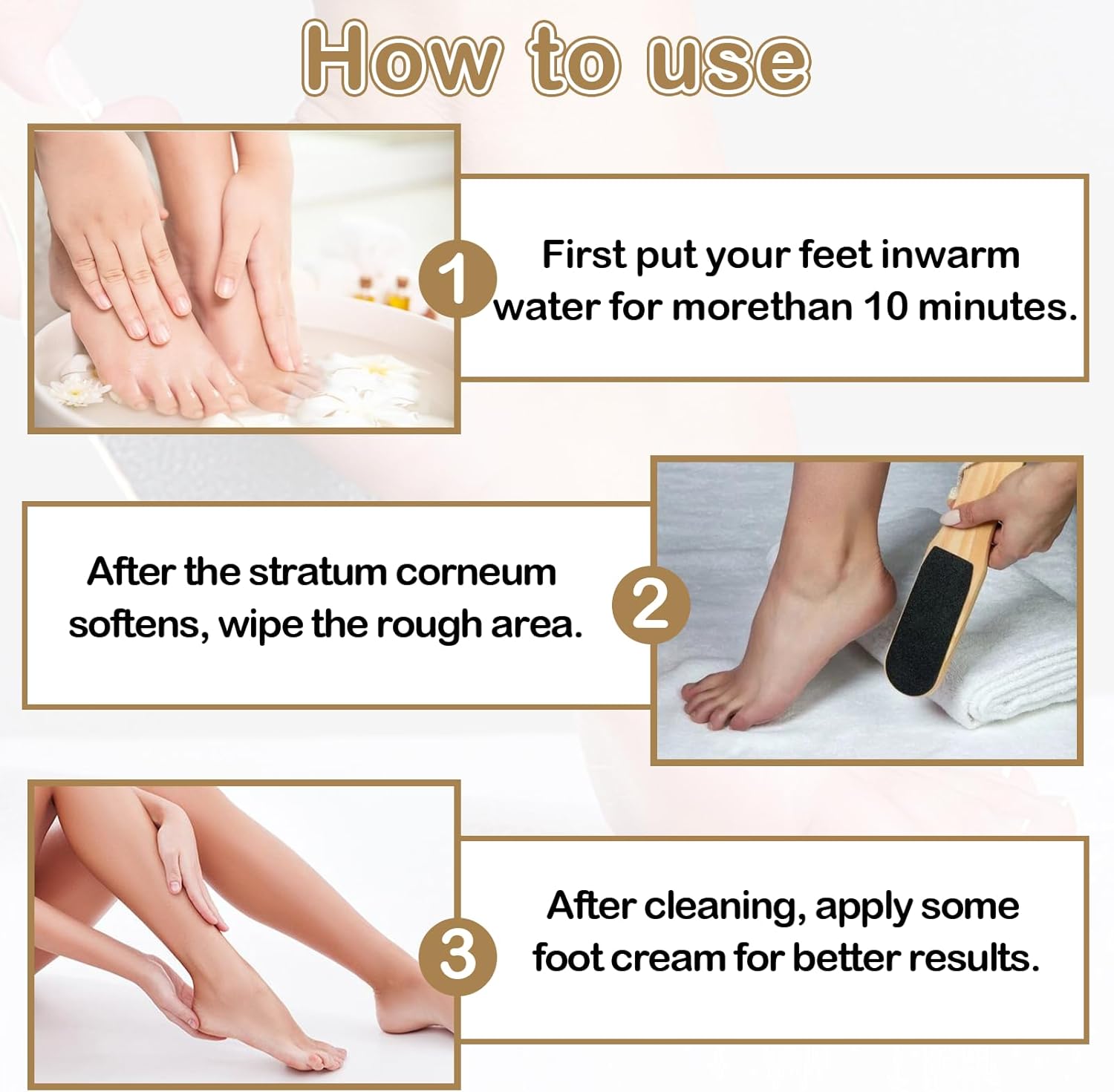 How to use

1

First put your feet inwarm water for morethan 10 minutes.

After the stratum corneum softens, wipe the rough area.

2

3

After cleaning, apply some foot cream for better results.