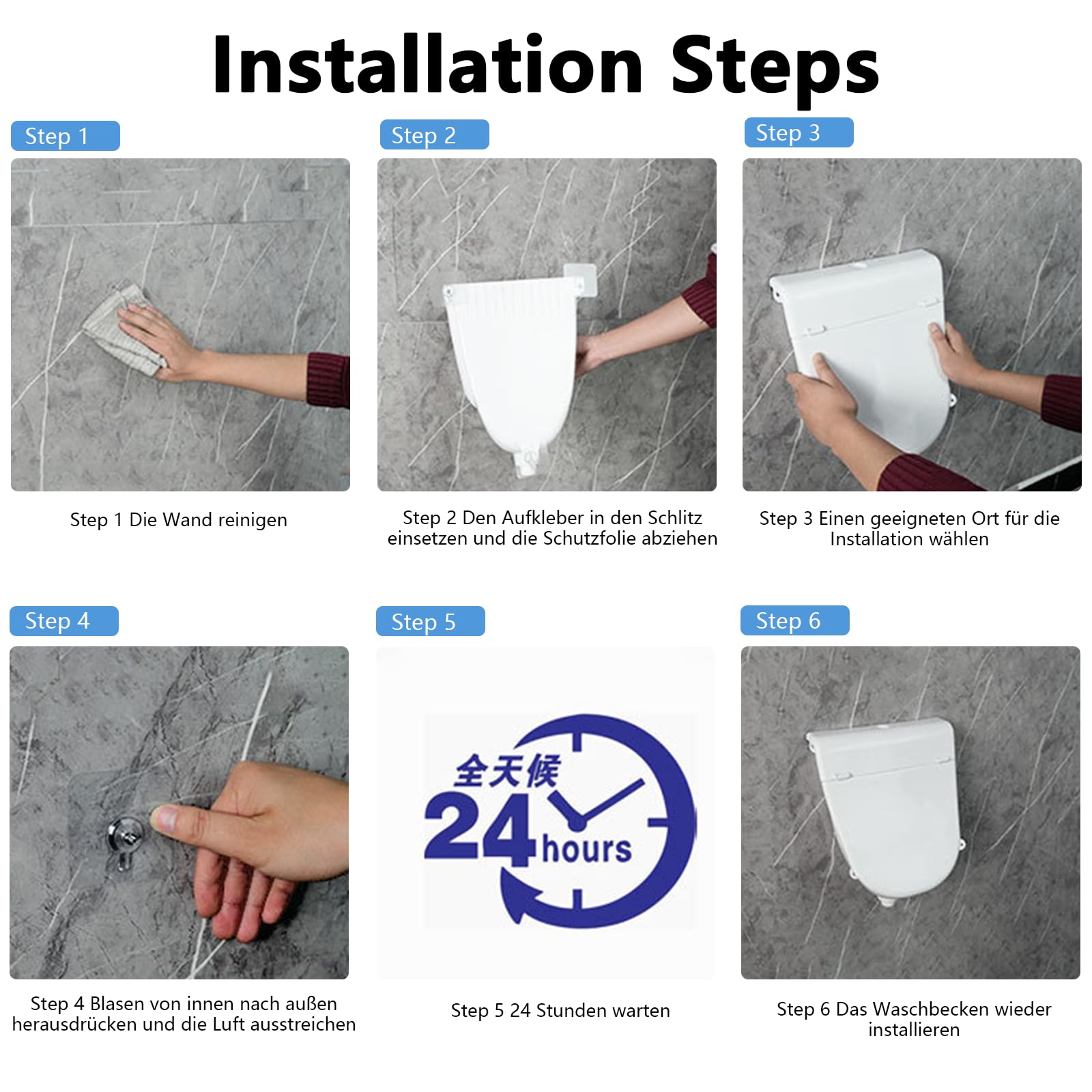 Installation Steps

Step 1

Step 1 Die Wand reinigen

Step 2

Step 2 Den Aufkleber in den Schlitz einsetzen und die Schutzfolie abziehen

Step 3

Step 3 Einen geeigneten Ort für die Installation wählen

Step 4

Step 4 Blasen von innen nach außen herausdrücken und die Luft ausstreichen

Step 5

全天候
24 hours

Step 5 24 Stunden warten

Step 6

Step 6 Das Waschbecken wieder installieren