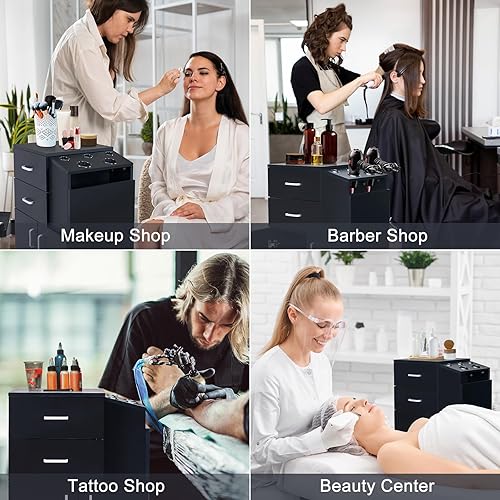 Makeup Shop

Barber Shop

Tattoo Shop

Beauty Center