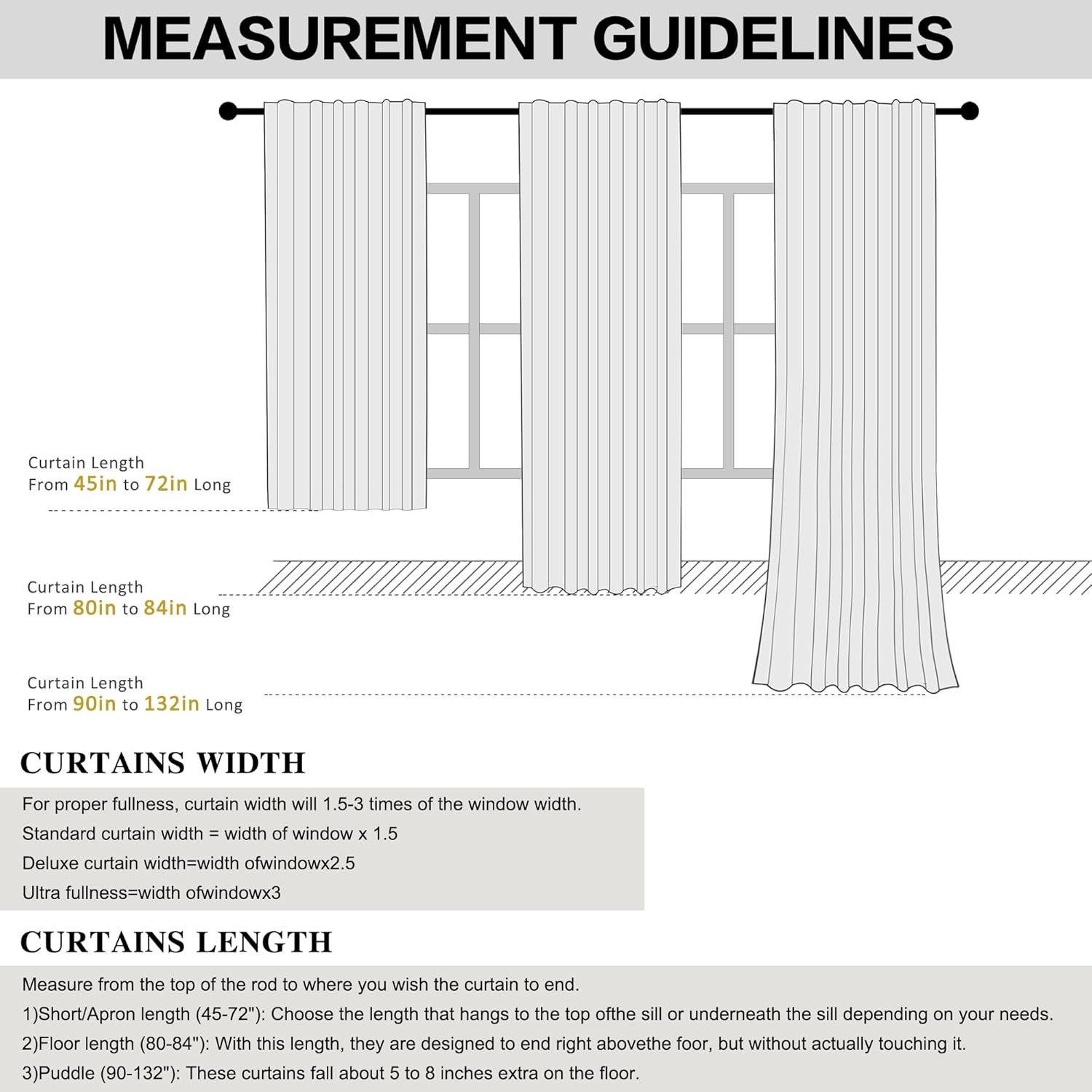 MEASUREMENT GUIDELINES

Curtain Length
From 45in to 72in Long

Curtain Length
From 80in to 84in Long

Curtain Length
From 90in to 132in Long

CURTAINS WIDTH

For proper fullness, curtain width will 1.5-3 times of the window width.
Standard curtain width = width of window x 1.5
Deluxe curtain width=width ofwindowx2.5
Ultra fullness=width ofwindowx3

CURTAINS LENGTH

Measure from the top of the rod to where you wish the curtain to end.
1)Short/Apron length (45-72"): Choose the length that hangs to the top ofthe sill or underneath the sill depending on your needs.
2)Floor length (80-84"): With this length, they are designed to end right abovethe foor, but without actually touching it.
3)Puddle (90-132"): These curtains fall about 5 to 8 inches extra on the floor.