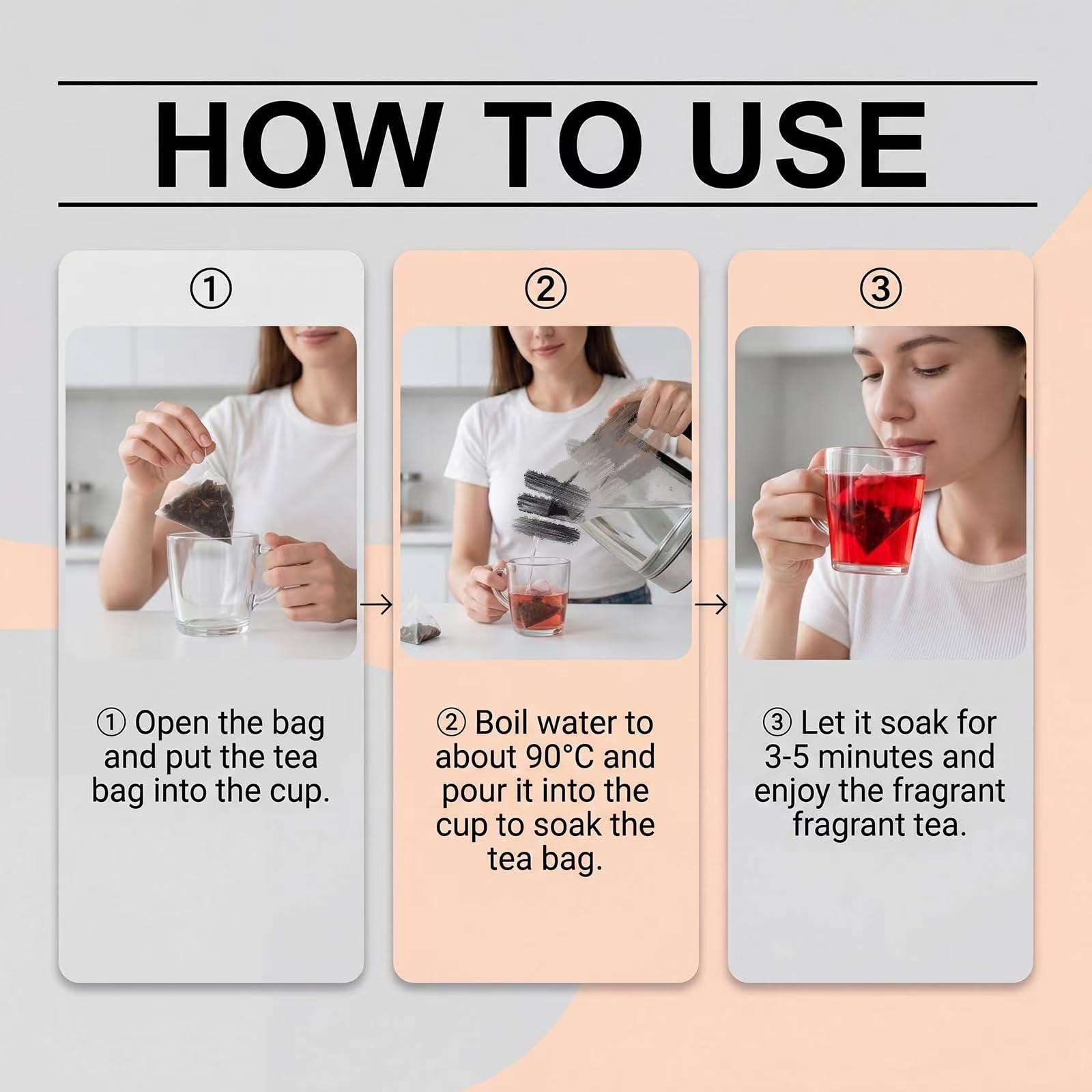 HOW TO USE

①

① Open the bag and put the tea bag into the cup.

②

② Boil water to about 90°C and pour it into the cup to soak the tea bag.

③

③ Let it soak for 3-5 minutes and enjoy the fragrant fragrant tea.