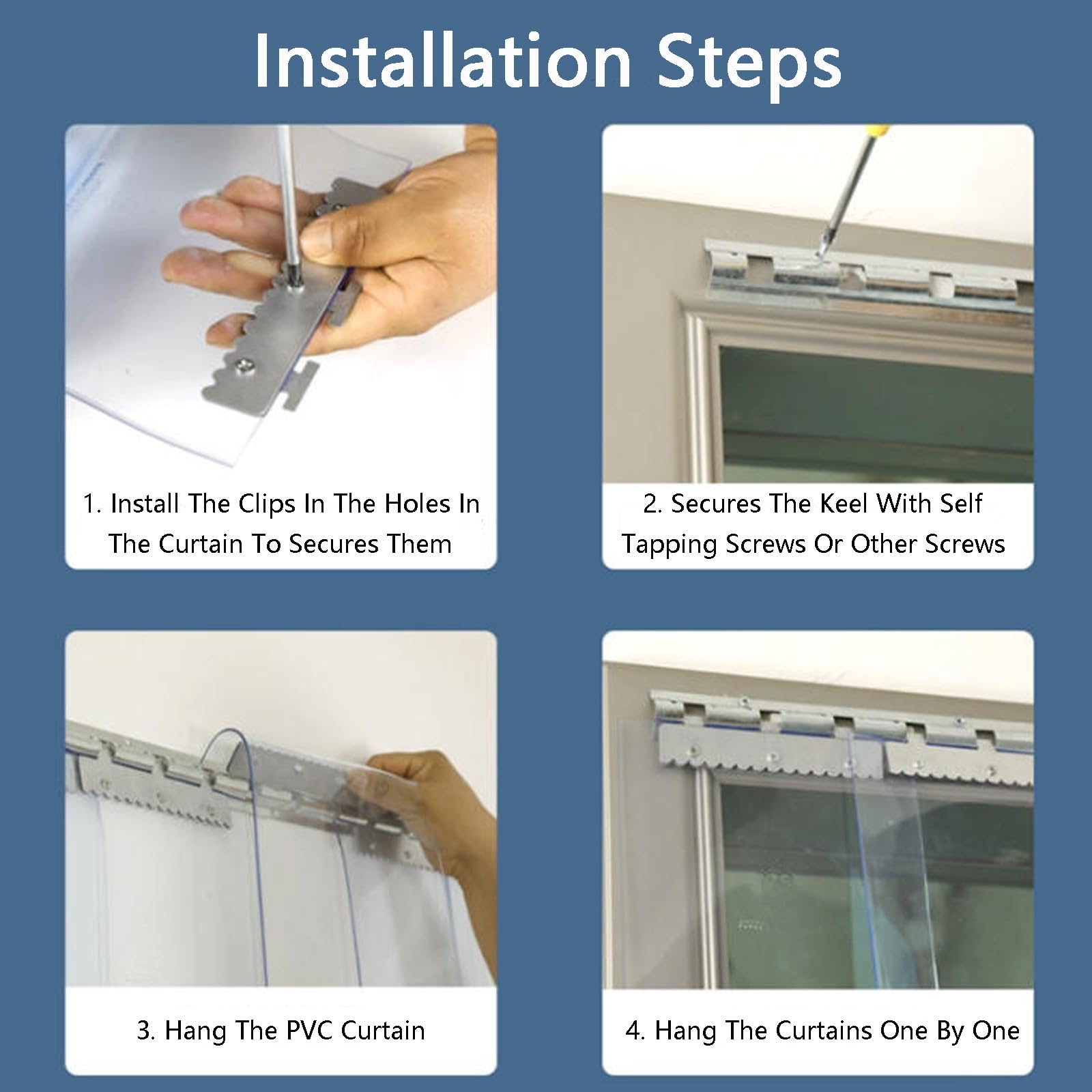 Installation Steps

1. Install The Clips In The Holes In The Curtain To Secures Them

2. Secures The Keel With Self Tapping Screws Or Other Screws

3. Hang The PVC Curtain

4. Hang The Curtains One By One