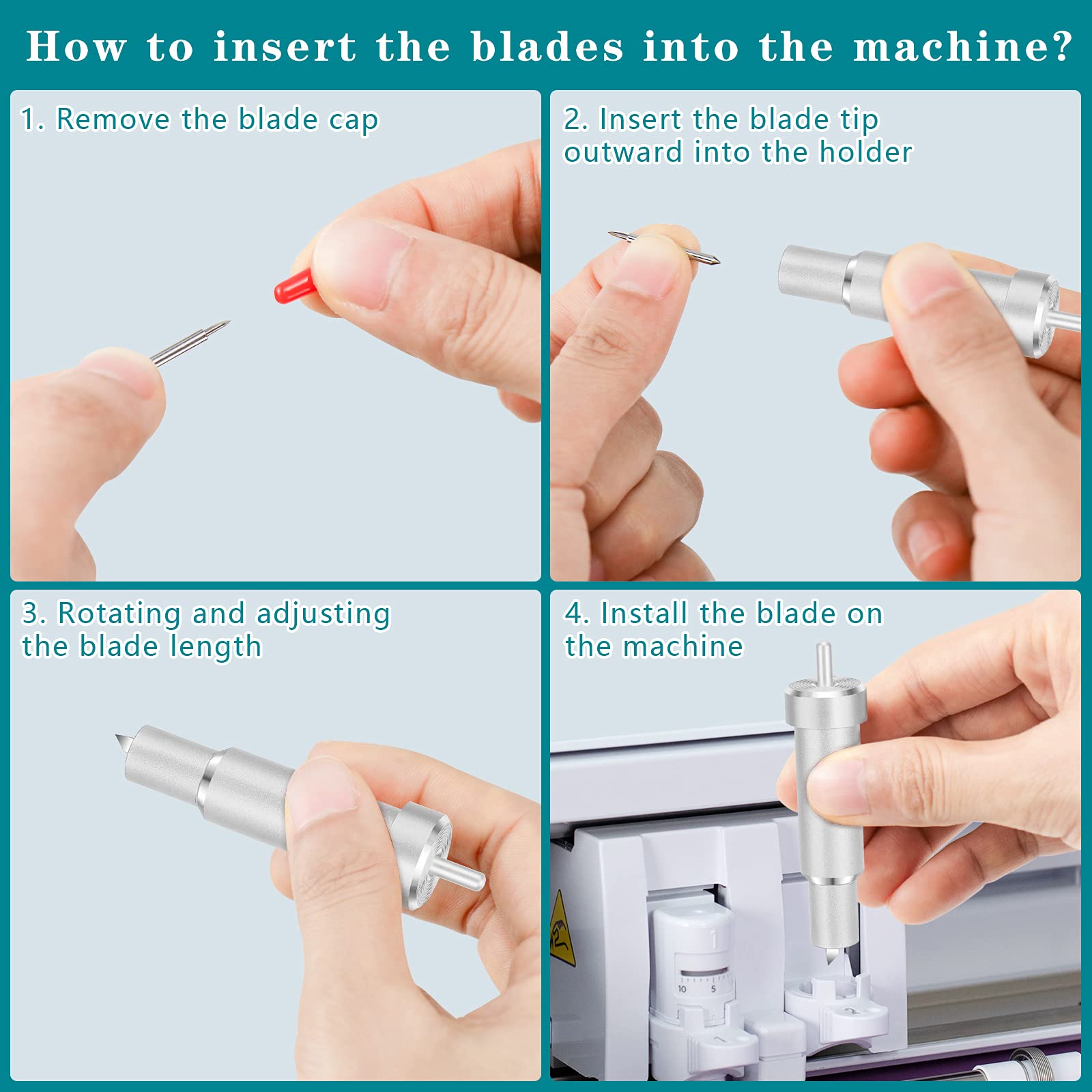 How to insert the blades into the machine?

1. Remove the blade cap

2. Insert the blade tip outward into the holder

3. Rotating and adjusting the blade length

4. Install the blade on the machine

10 5