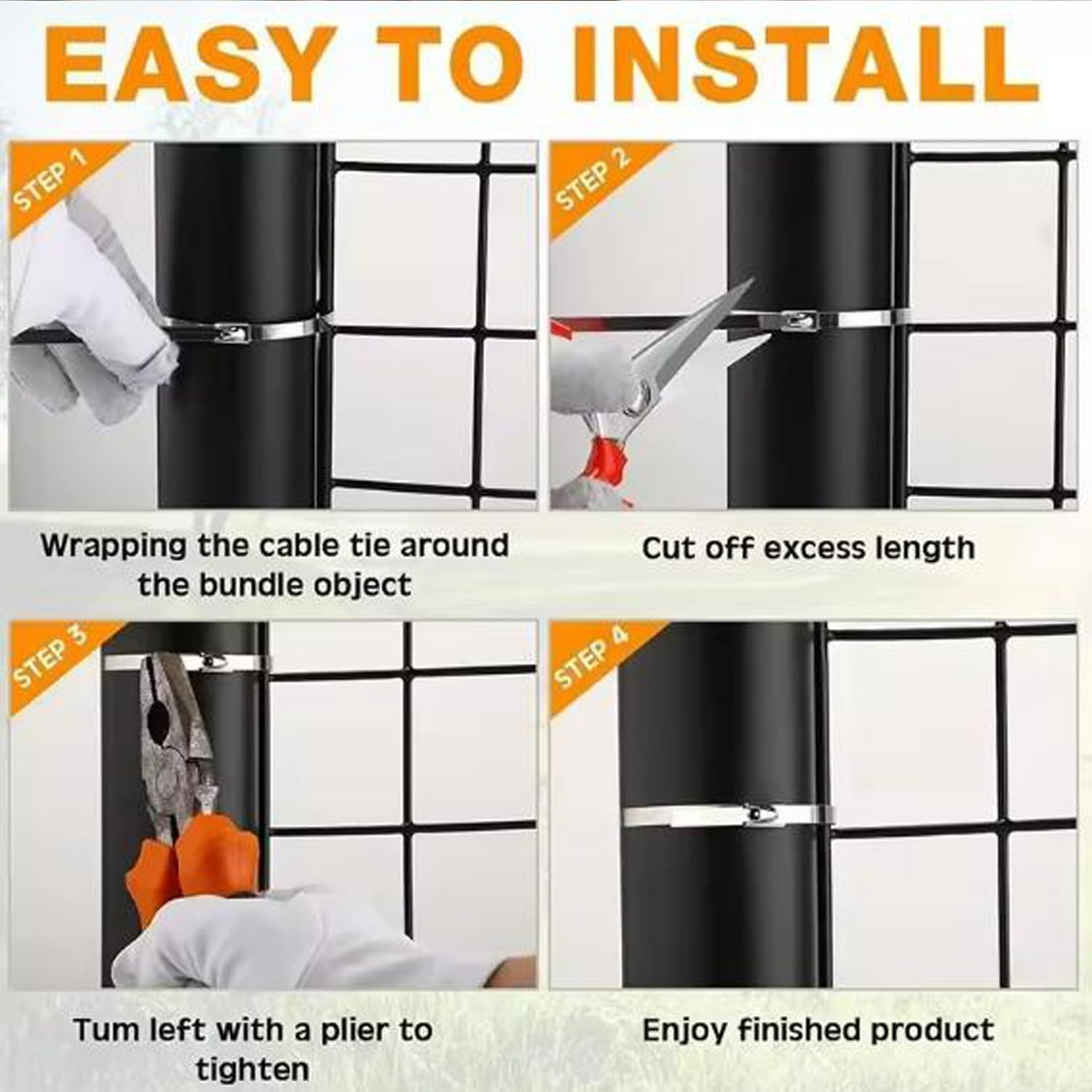 EASY TO INSTALL

STEP 1

Wrapping the cable tie around the bundle object

STEP 2

Cut off excess length

STEP 3

Tum left with a plier to tighten

STEP 4

Enjoy finished product