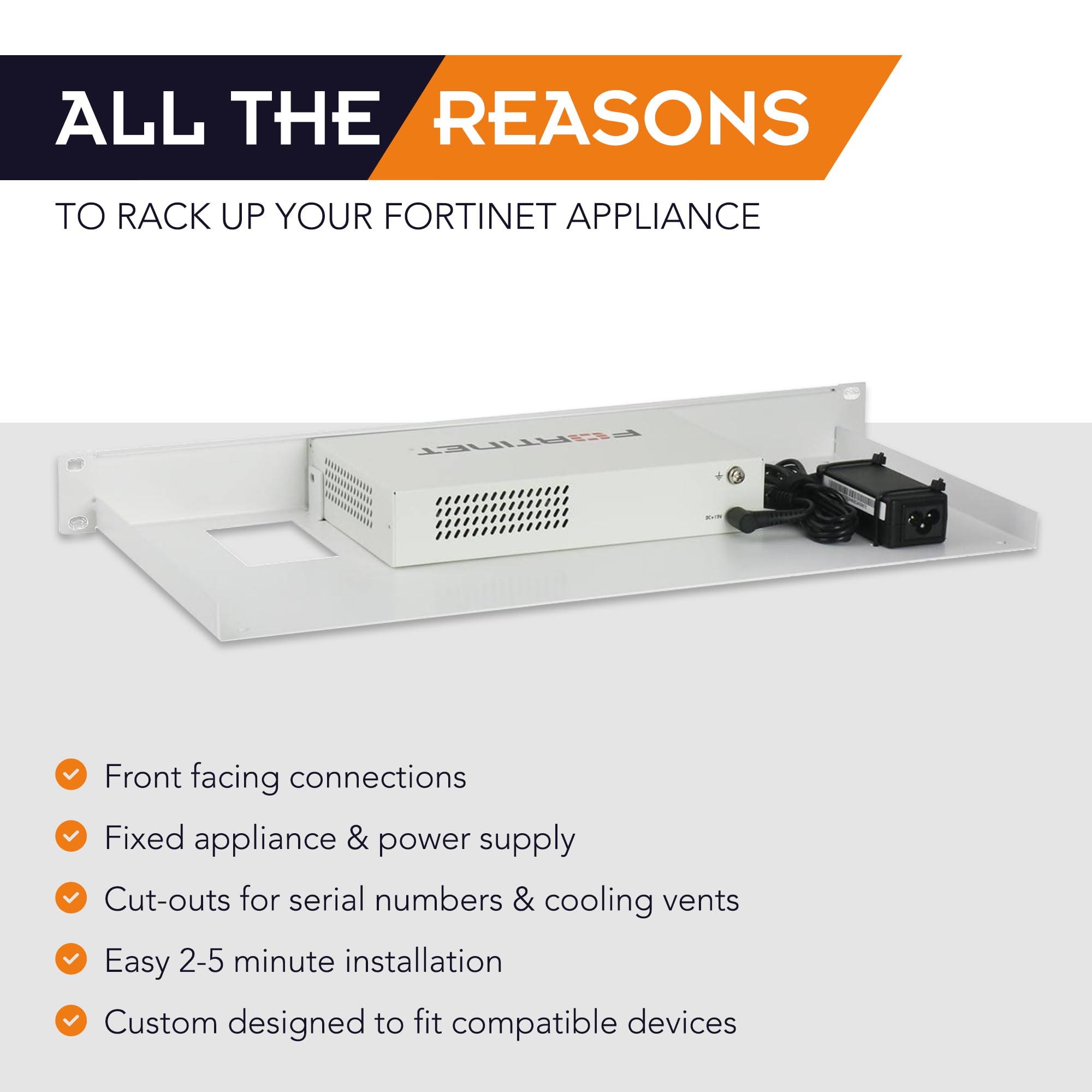 ALL THE REASONS

TO RACK UP YOUR FORTINET APPLIANCE

FORTINET

DC+19V

Front facing connections

Fixed appliance & power supply

Cut-outs for serial numbers & cooling vents

Easy 2-5 minute installation

Custom designed to fit compatible devices