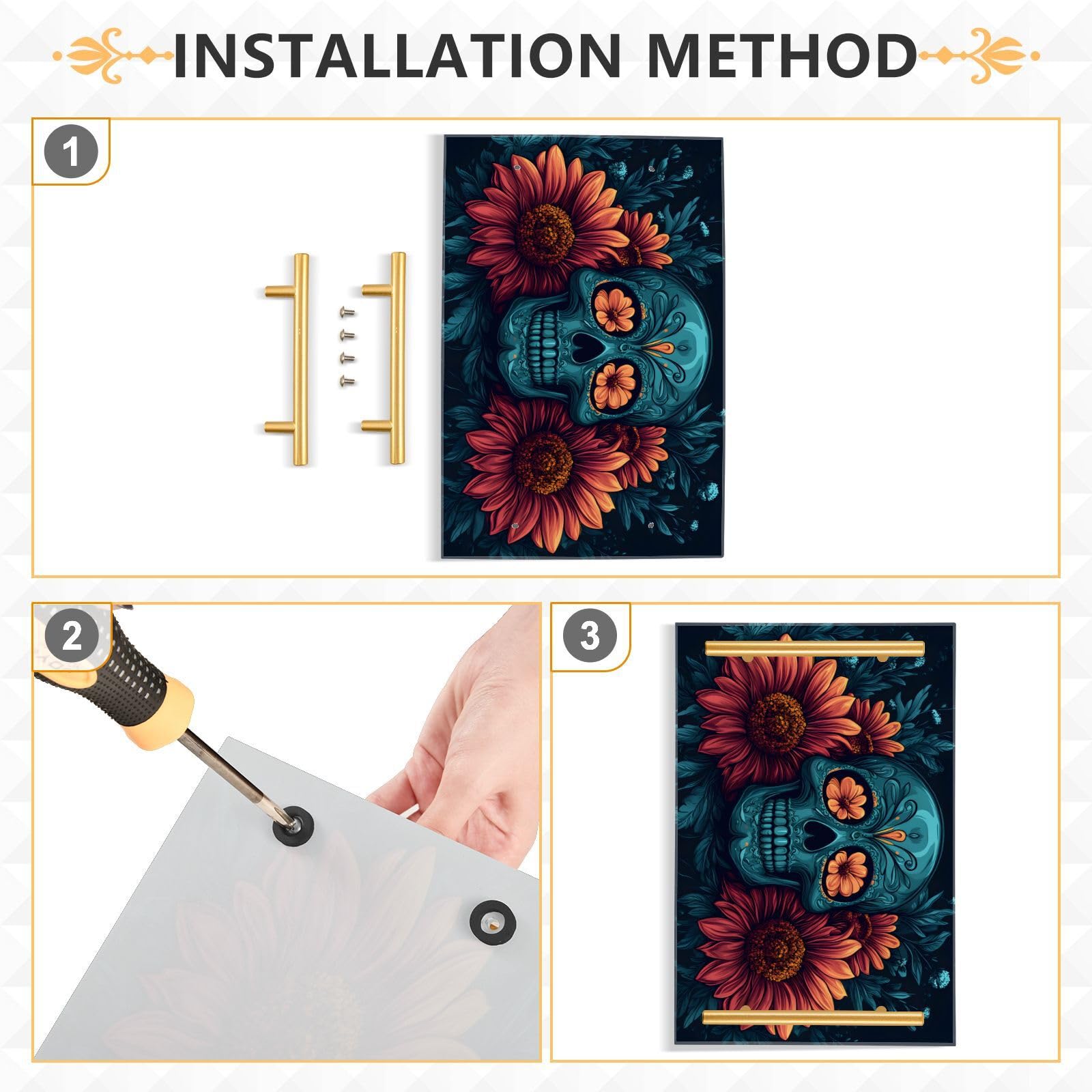 INSTALLATION METHOD

1

2

3