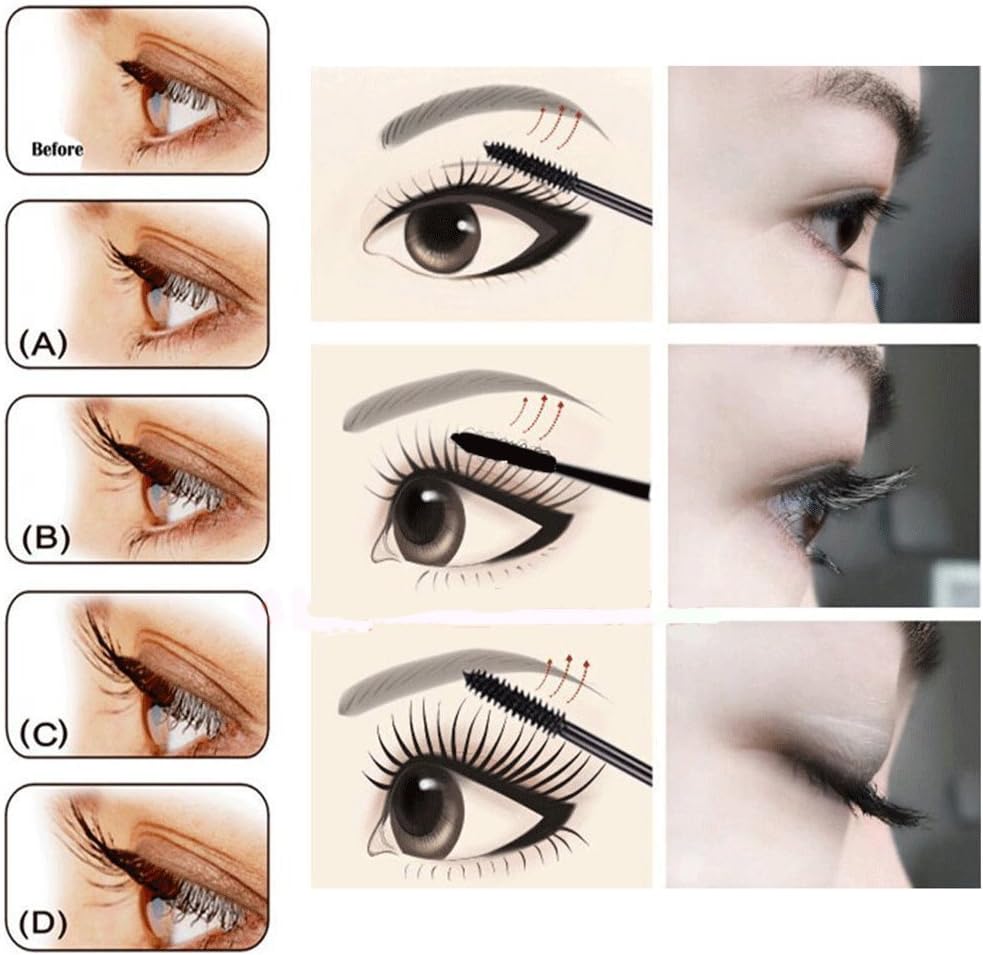 Before

(A)

(B)

(C)

(D)