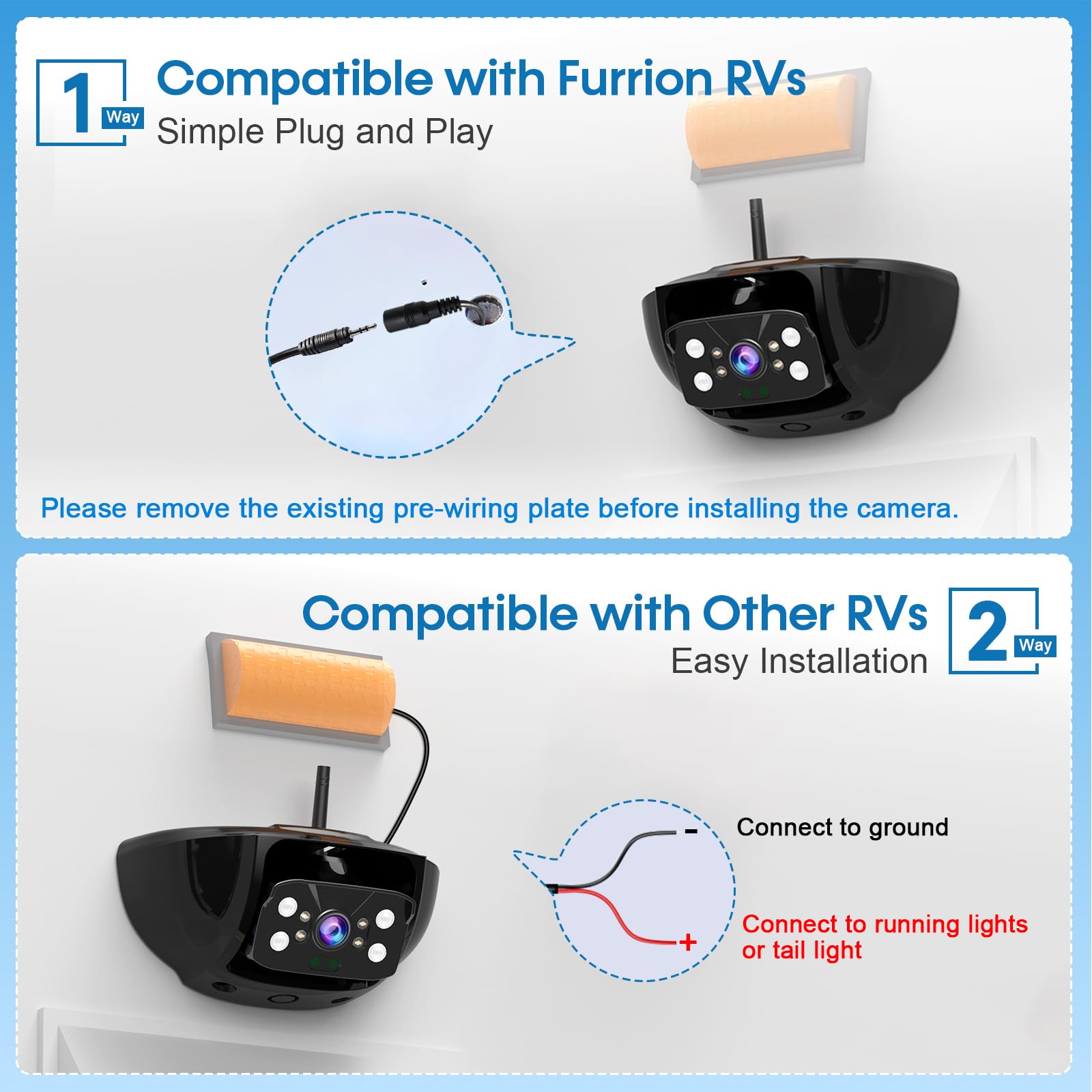 1 Way

Compatible with Furrion RVs

Simple Plug and Play

Please remove the existing pre-wiring plate before installing the camera.

Compatible with Other RVs

Easy Installation

2 Way

-

Connect to ground

+

Connect to running lights or tail light