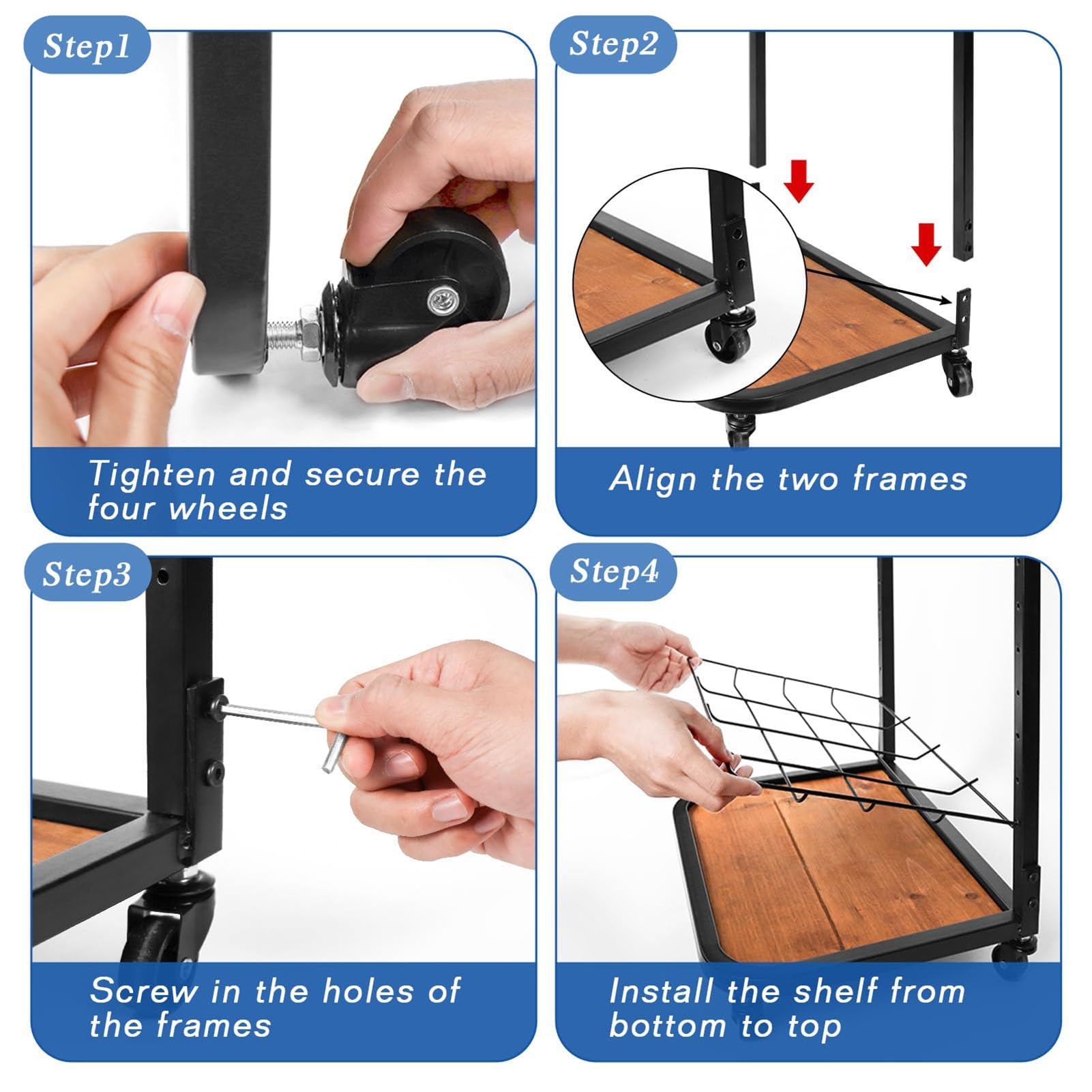 Step1

Tighten and secure the four wheels

Step2

Align the two frames

Step3

Screw in the holes of the frames

Step4

Install the shelf from bottom to top