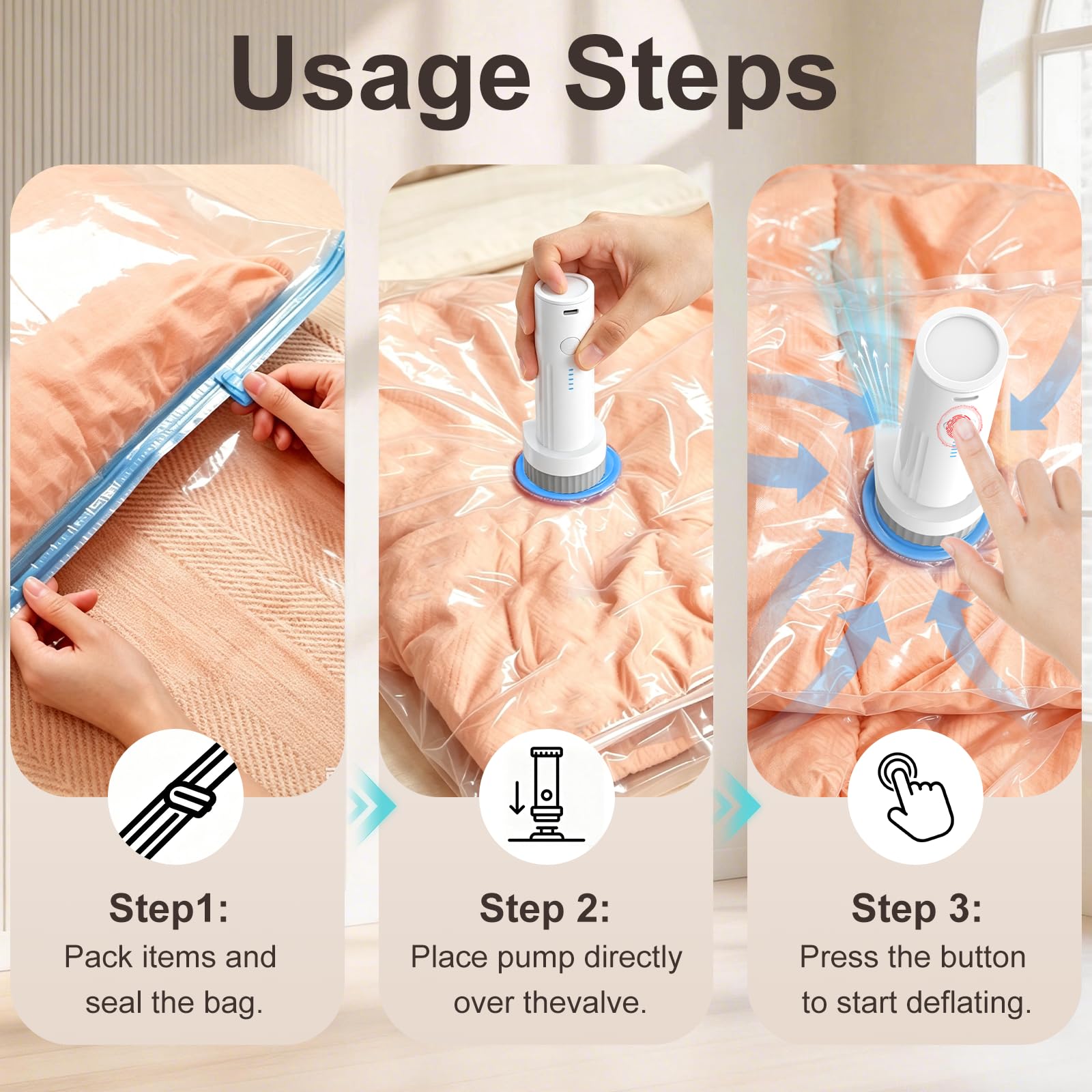 Usage Steps

Step1:
Pack items and seal the bag.

Step 2:
Place pump directly over thevalve.

Step 3:
Press the button to start deflating.