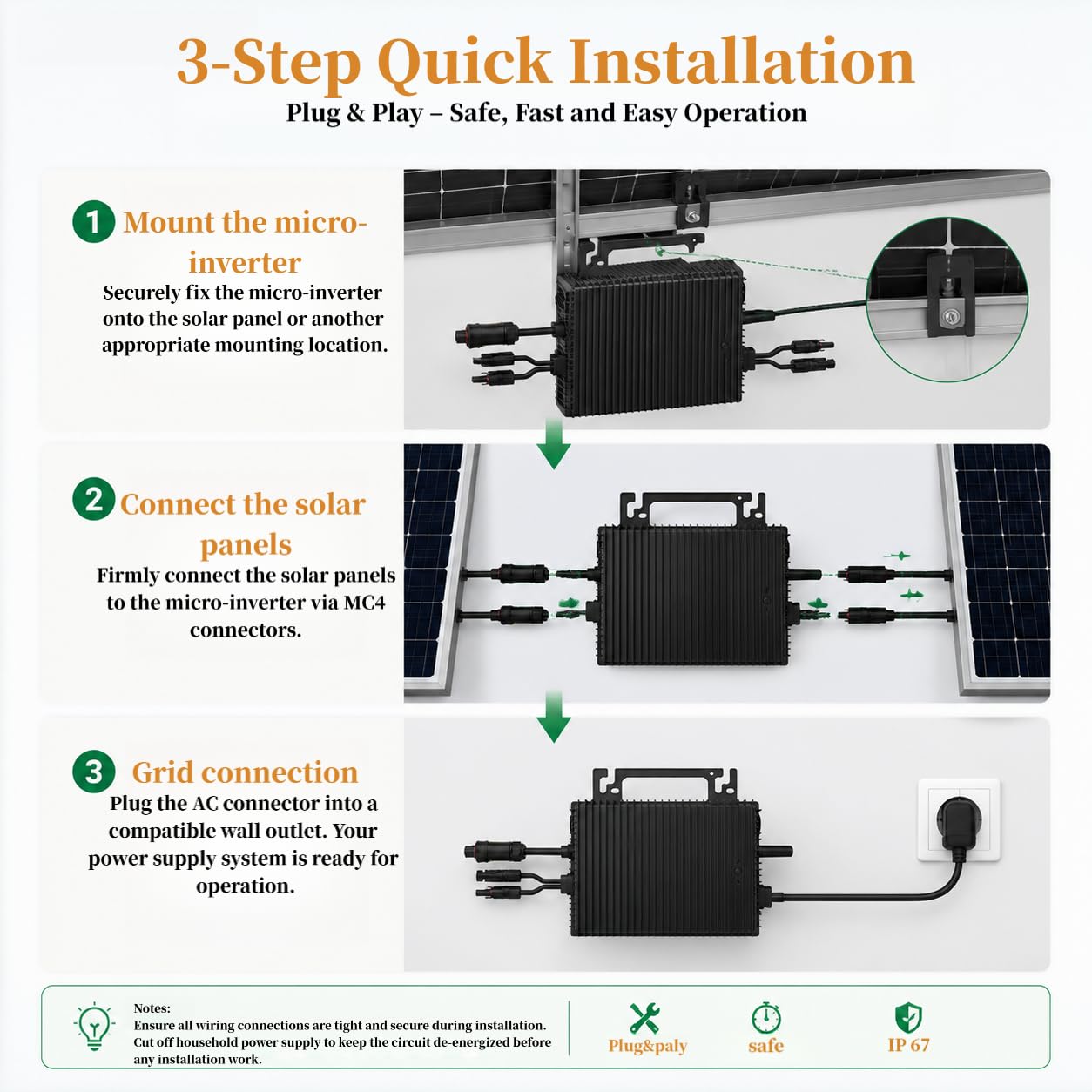 3-Step Quick Installation
Plug & Play – Safe, Fast and Easy Operation

1 Mount the micro-inverter
Securely fix the micro-inverter onto the solar panel or another appropriate mounting location.

2 Connect the solar panels
Firmly connect the solar panels to the micro-inverter via MC4 connectors.

3 Grid connection
Plug the AC connector into a compatible wall outlet. Your power supply system is ready for operation.

Notes:
Ensure all wiring connections are tight and secure during installation.
Cut off household power supply to keep the circuit de-energized before any installation work.

Plug&paly

safe

IP 67