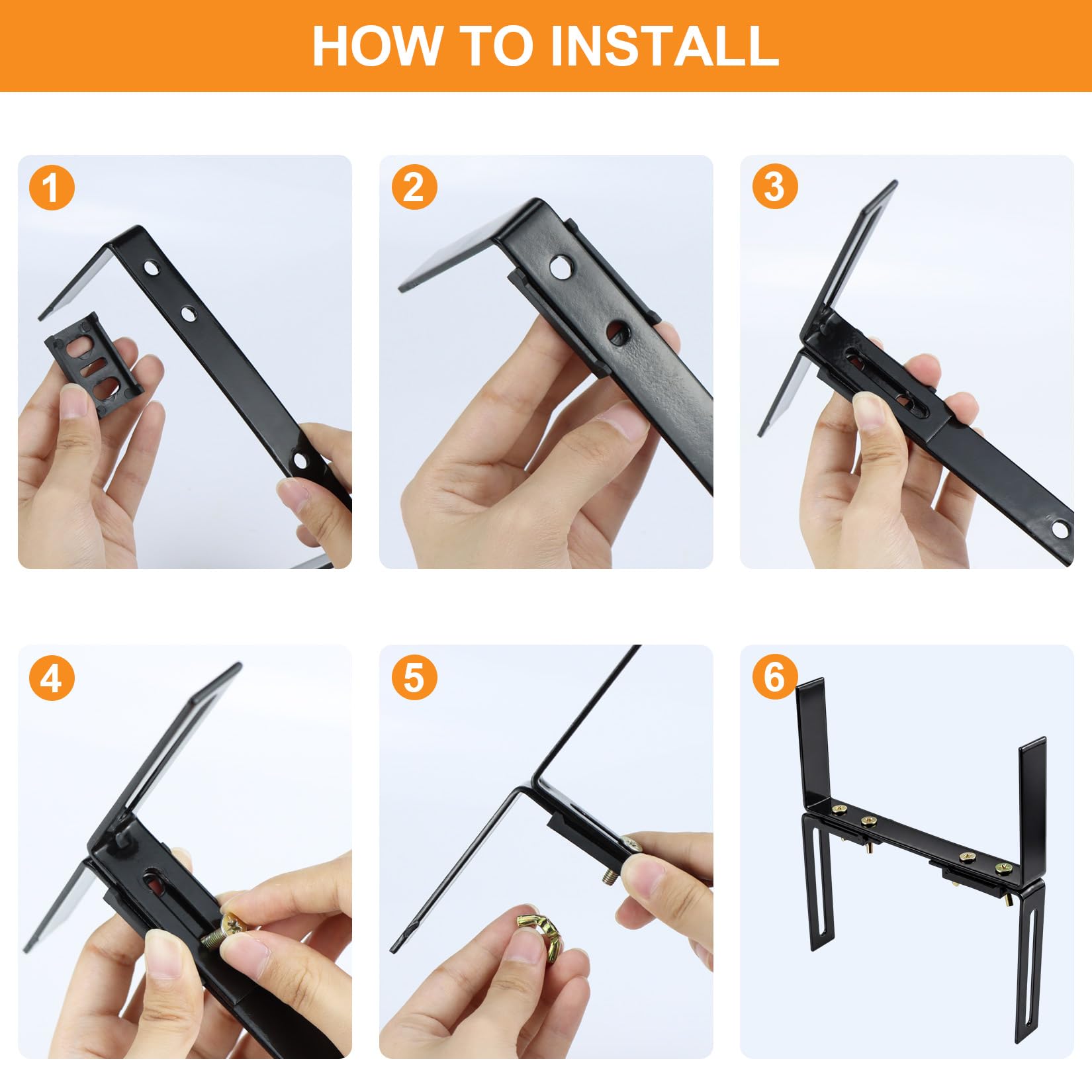 HOW TO INSTALL

1

2

3

4

5

6