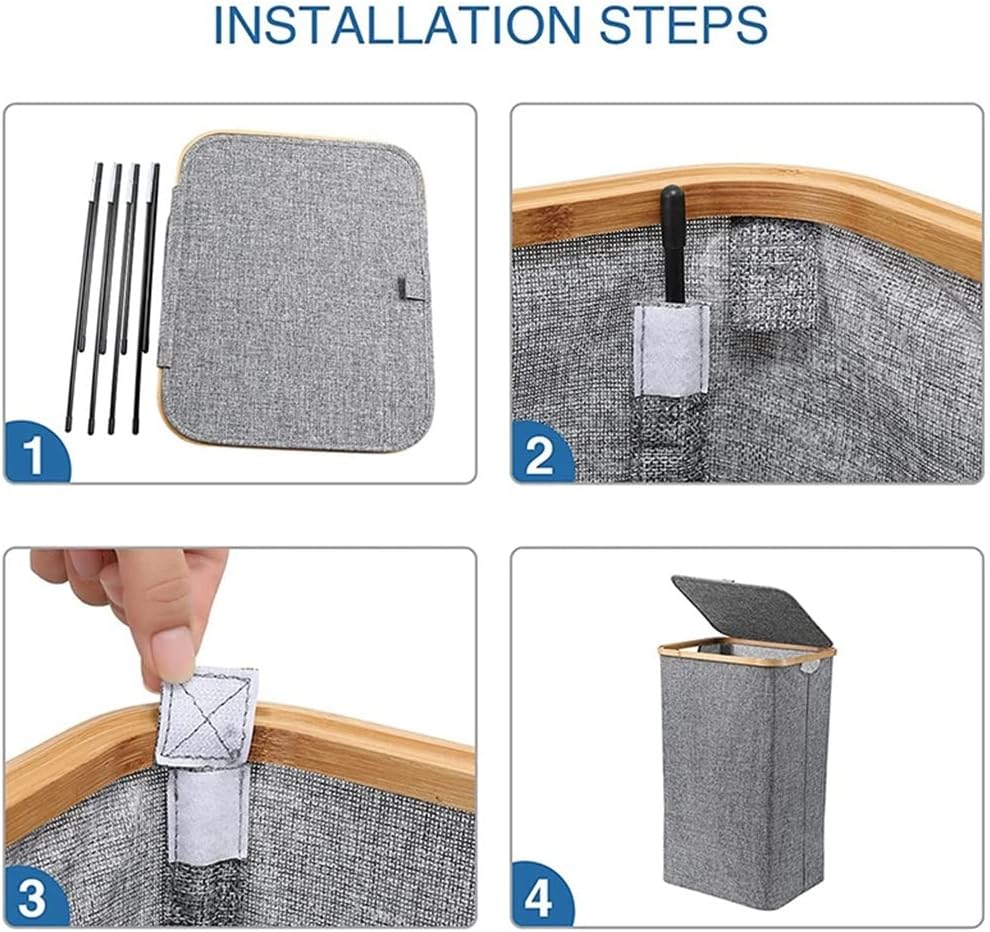 INSTALLATION STEPS

1

2

3

4