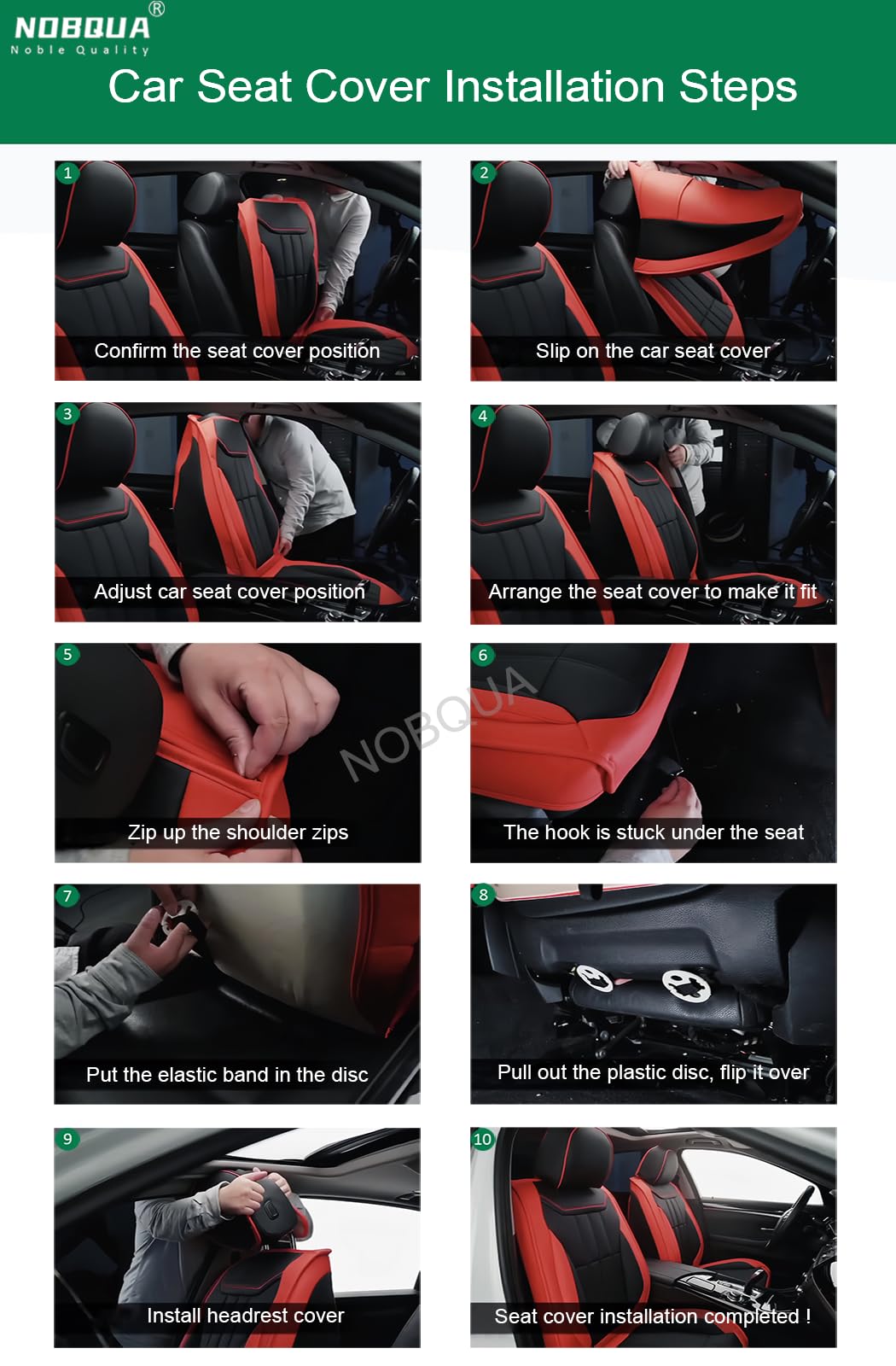 NOBQUA®
Noble Quality

Car Seat Cover Installation Steps

1
Confirm the seat cover position

2
Slip on the car seat cover

3
Adjust car seat cover position

4
Arrange the seat cover to make it fit

5
Zip up the shoulder zips

NOBQUA

6
The hook is stuck under the seat

7
Put the elastic band in the disc

8
Pull out the plastic disc, flip it over

9
Install headrest cover

10
Seat cover installation completed !