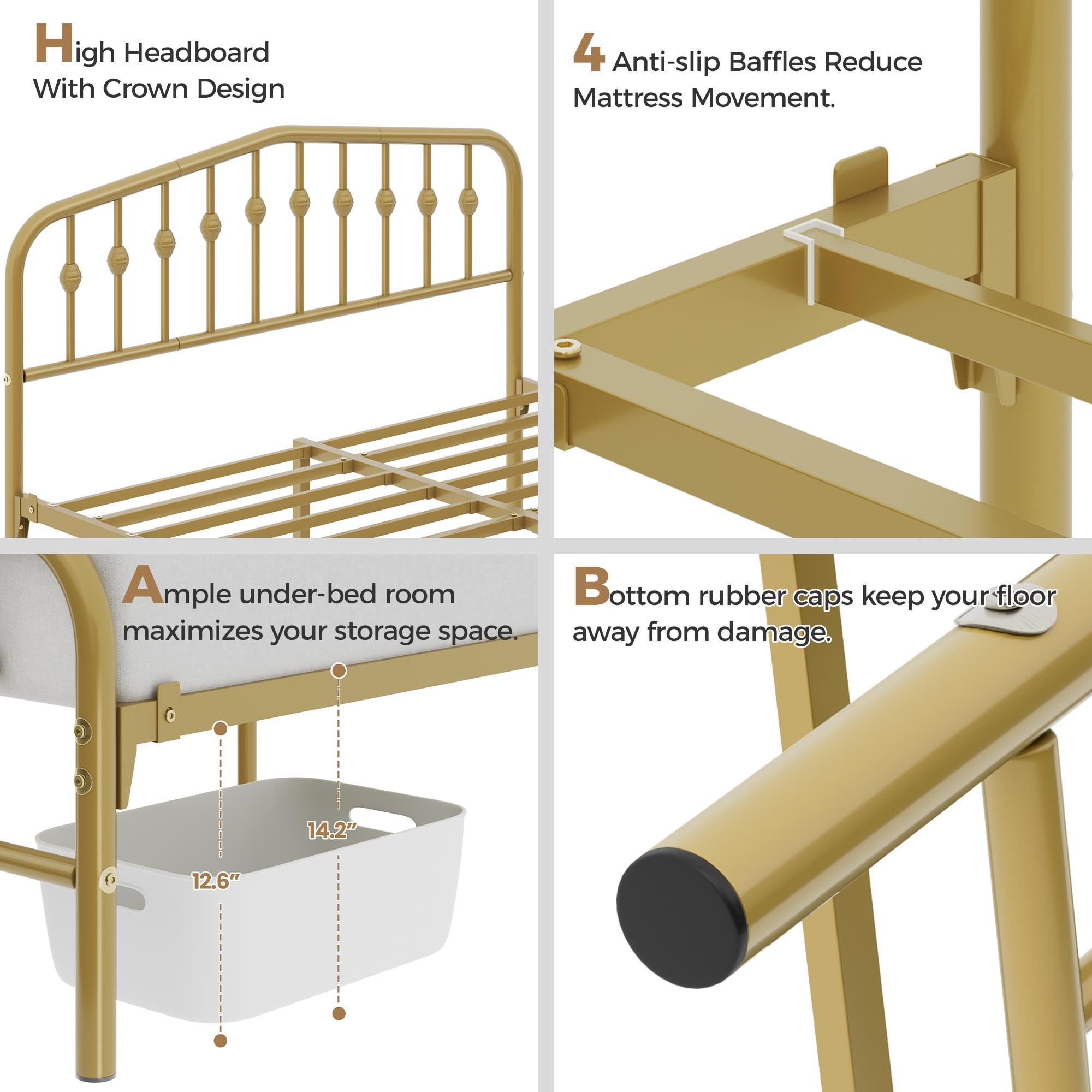 High Headboard With Crown Design

4 Anti-slip Baffles Reduce Mattress Movement.

Ample under-bed room maximizes your storage space.

14.2"

12.6"

Bottom rubber caps keep your floor away from damage.