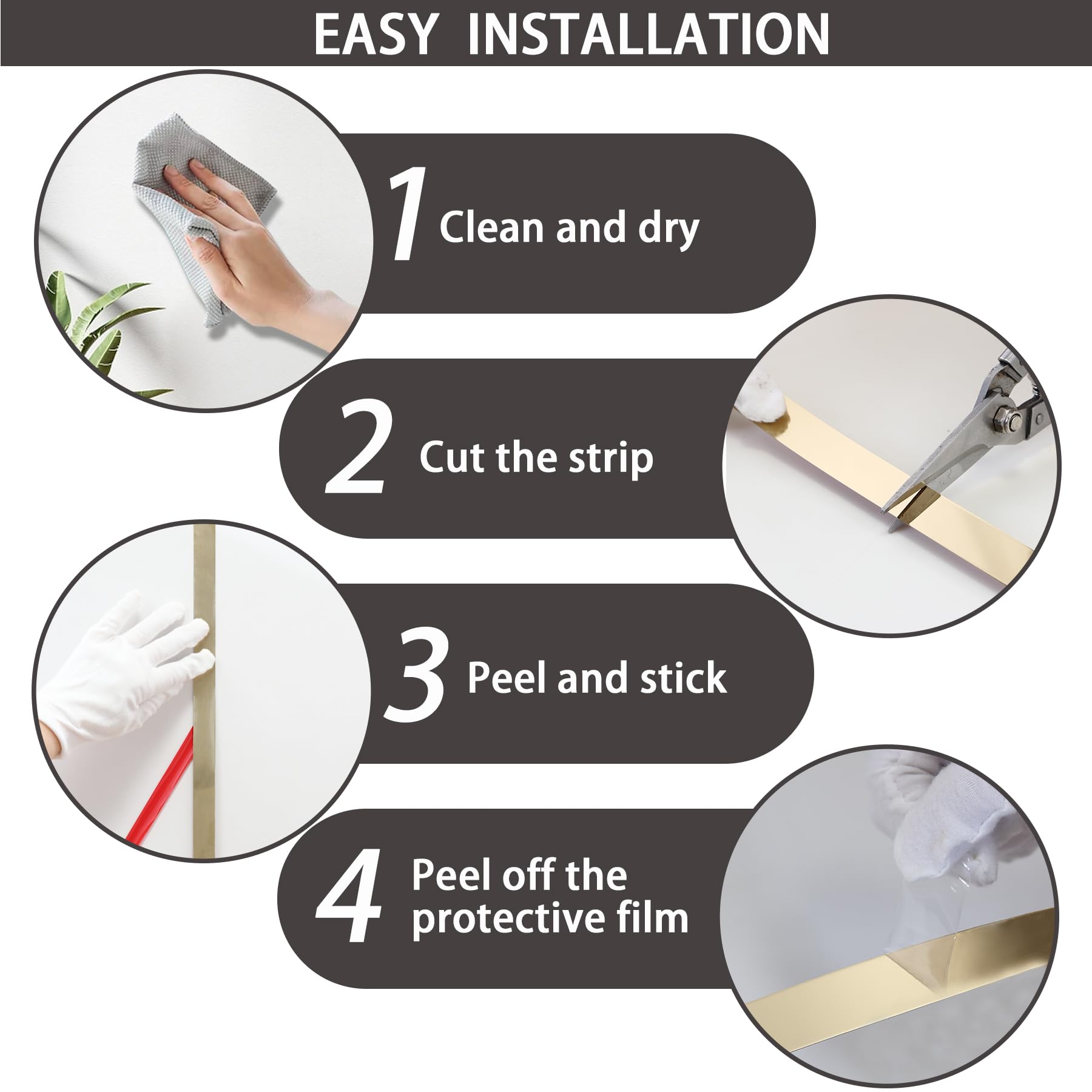 EASY INSTALLATION

1 Clean and dry

2 Cut the strip

3 Peel and stick

4 Peel off the protective film