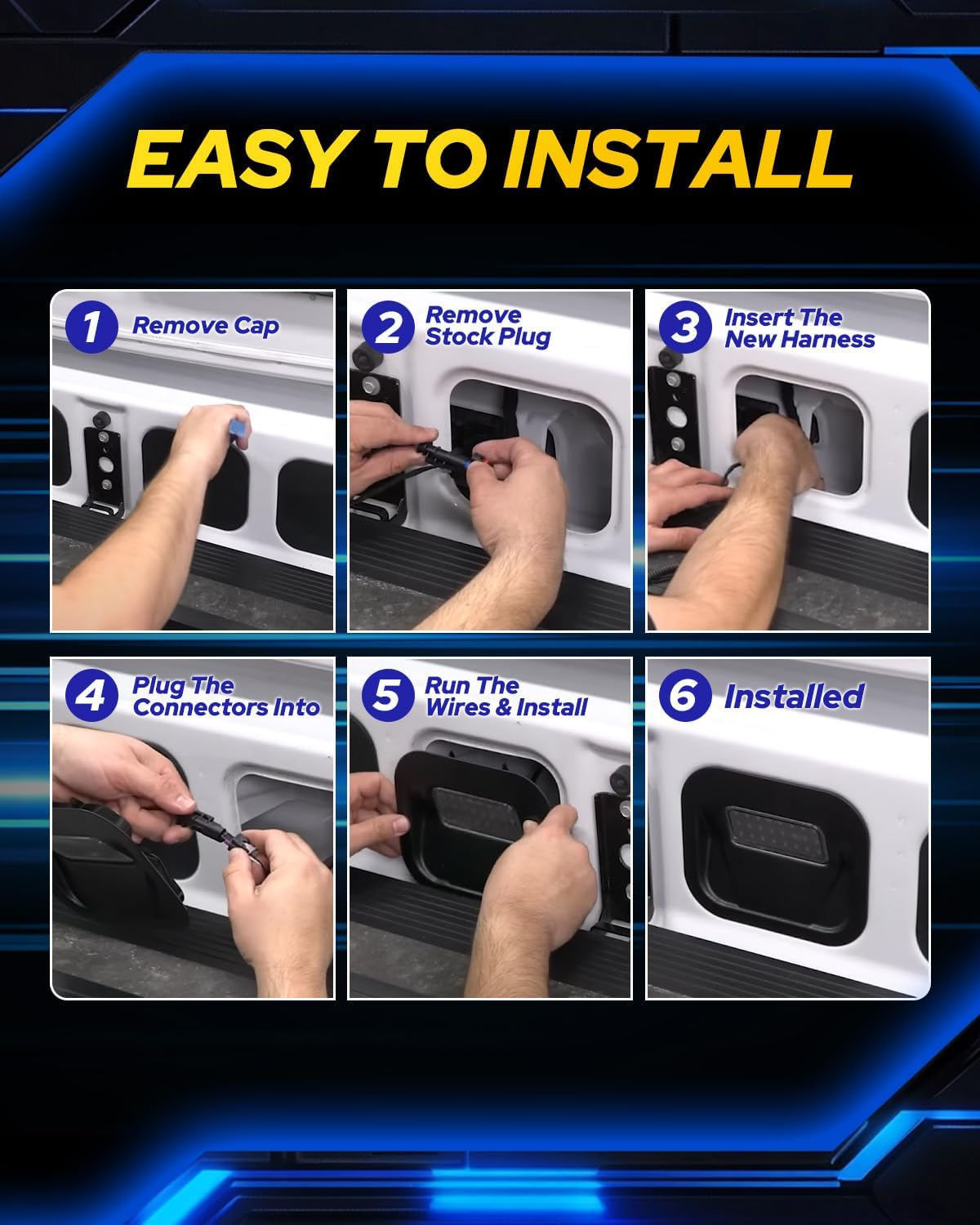 EASY TO INSTALL

1 Remove Cap

2 Remove Stock Plug

3 Insert The New Harness

4 Plug The Connectors Into

5 Run The Wires & Install

6 Installed