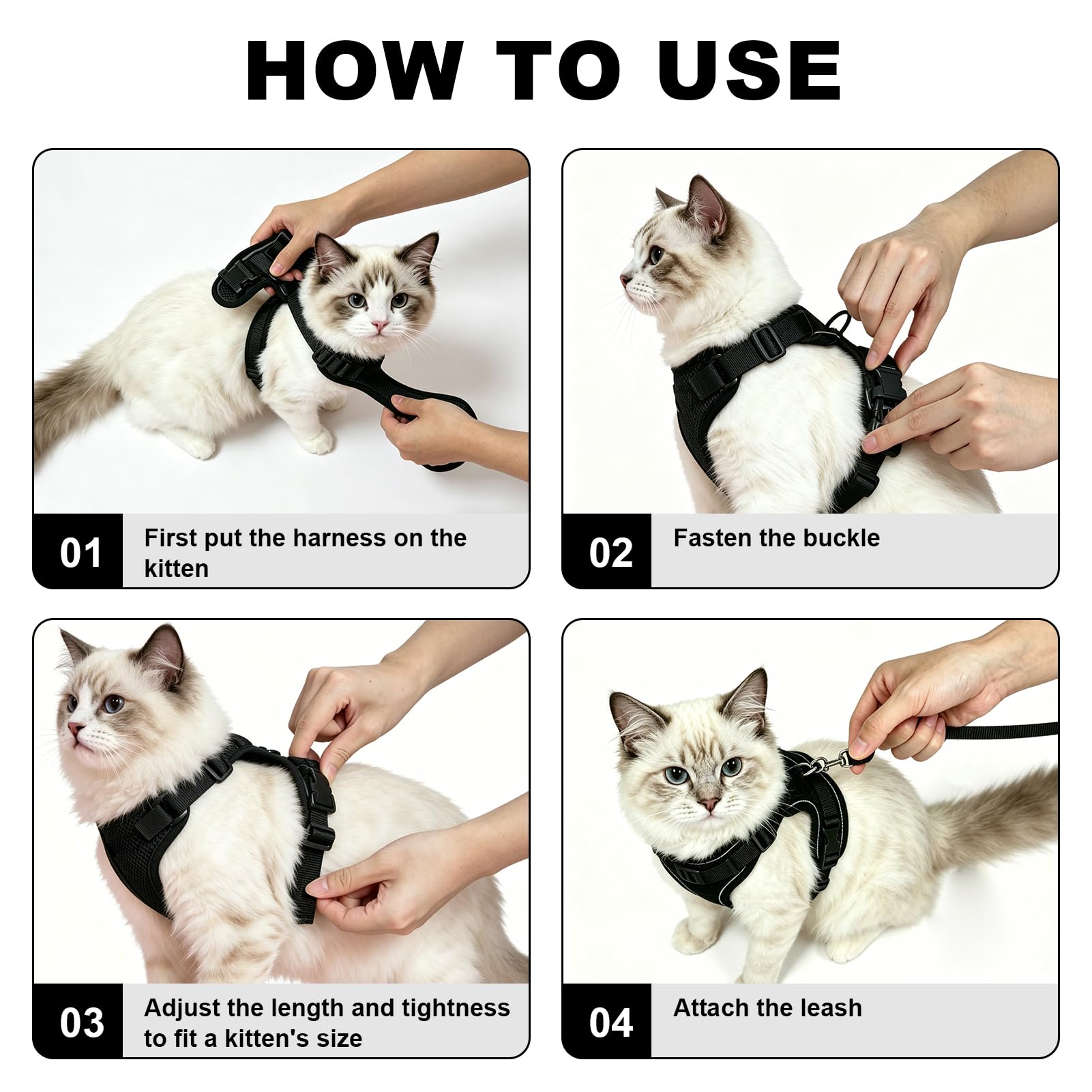 HOW TO USE

01 First put the harness on the kitten

02 Fasten the buckle

03 Adjust the length and tightness to fit a kitten's size

04 Attach the leash