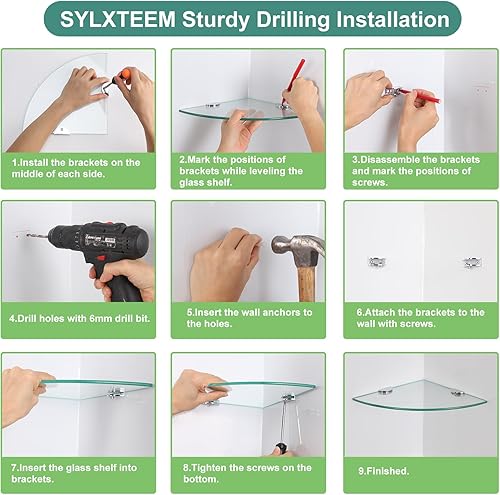 SYLXTEEM Sturdy Drilling Installation

1.Install the brackets on the middle of each side.

2.Mark the positions of brackets while leveling the glass shelf.

3.Disassemble the brackets and mark the positions of screws.

4.Drill holes with 6mm drill bit.

5.Insert the wall anchors to the holes.

6.Attach the brackets to the wall with screws.

7.Insert the glass shelf into brackets.

8.Tighten the screws on the bottom.

9.Finished.