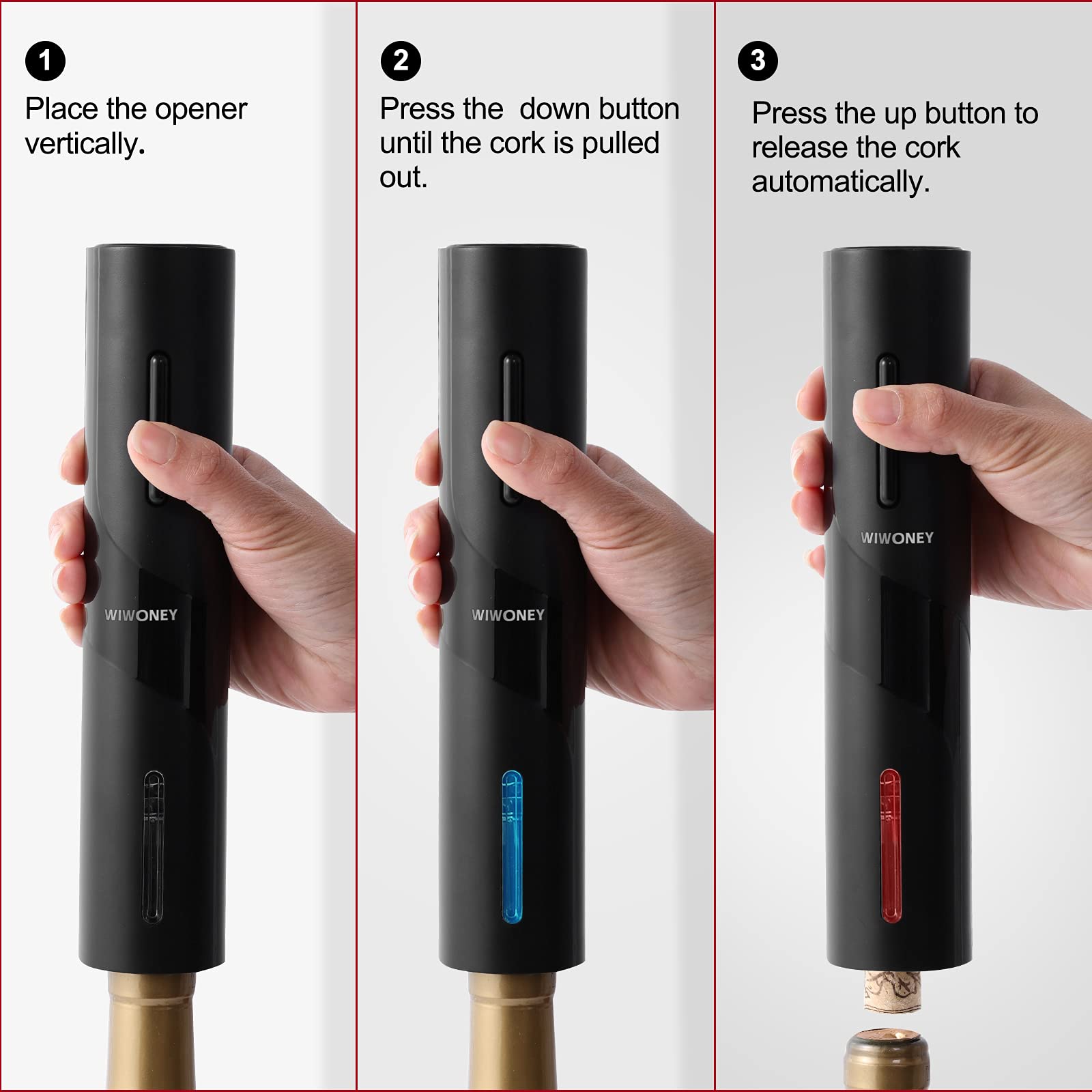 1
Place the opener vertically.

WIWONEY

2
Press the  down button until the cork is pulled out.

WIWONEY

3
Press the up button to release the cork automatically.

WIWONEY