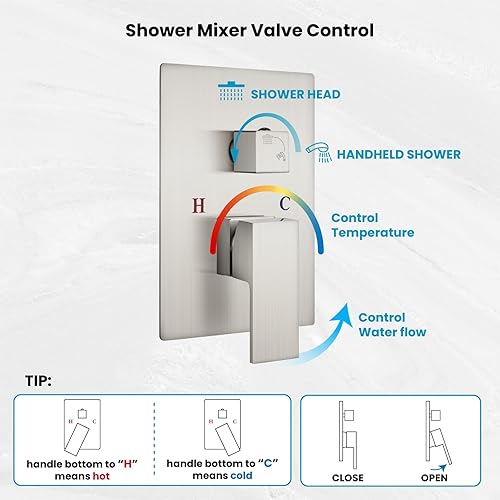 Shower Mixer Valve Control

SHOWER HEAD

HANDHELD SHOWER

H

C

Control Temperature

Control Water flow

TIP:

H C

handle bottom to "H" means hot

H C

handle bottom to "C" means cold

CLOSE

OPEN