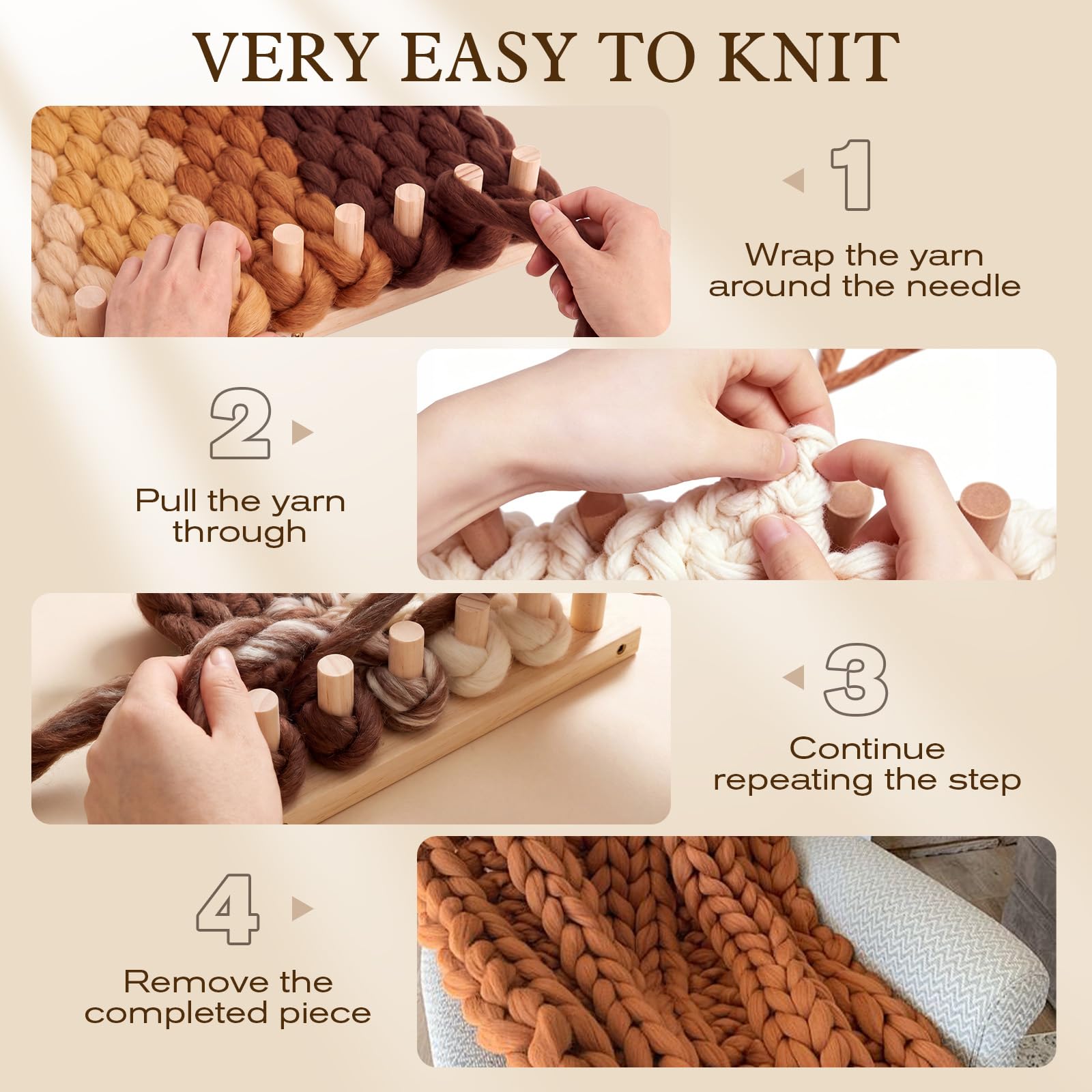 VERY EASY TO KNIT

1

Wrap the yarn around the needle

2

Pull the yarn through

3

Continue repeating the step

4

Remove the completed piece