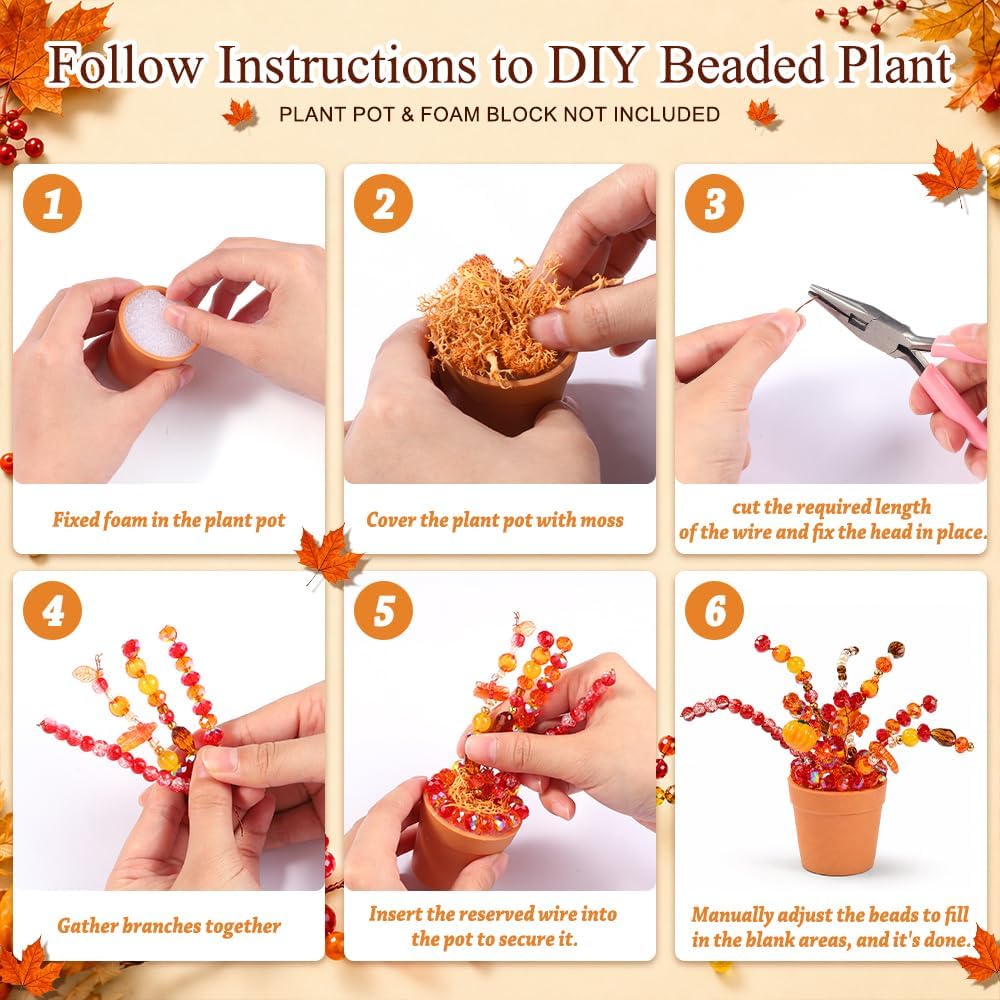 Follow Instructions to DIY Beaded Plant

PLANT POT & FOAM BLOCK NOT INCLUDED

1

Fixed foam in the plant pot

2

Cover the plant pot with moss

3

cut the required length of the wire and fix the head in place.

4

Gather branches together

5

Insert the reserved wire into the pot to secure it.

6

Manually adjust the beads to fill in the blank areas, and it's done.