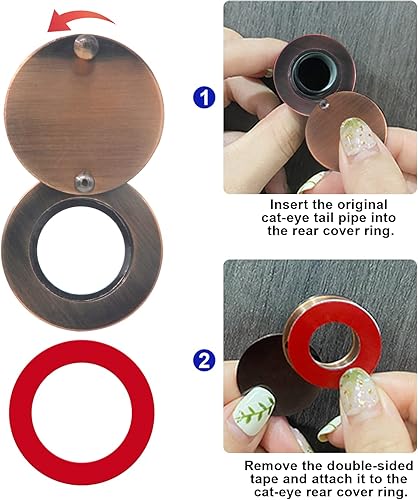 1

Insert the original cat-eye tail pipe into the rear cover ring.

2

Remove the double-sided tape and attach it to the cat-eye rear cover ring.