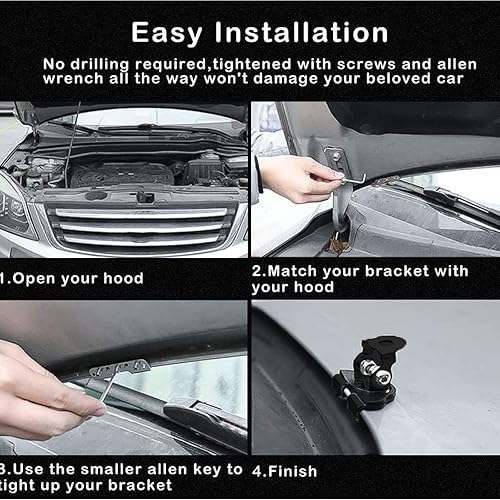 Easy Installation

No drilling required,tightened with screws and allen wrench all the way won't damage your beloved car

1.Open your hood

2.Match your bracket with your hood

3.Use the smaller allen key to tight up your bracket

4.Finish