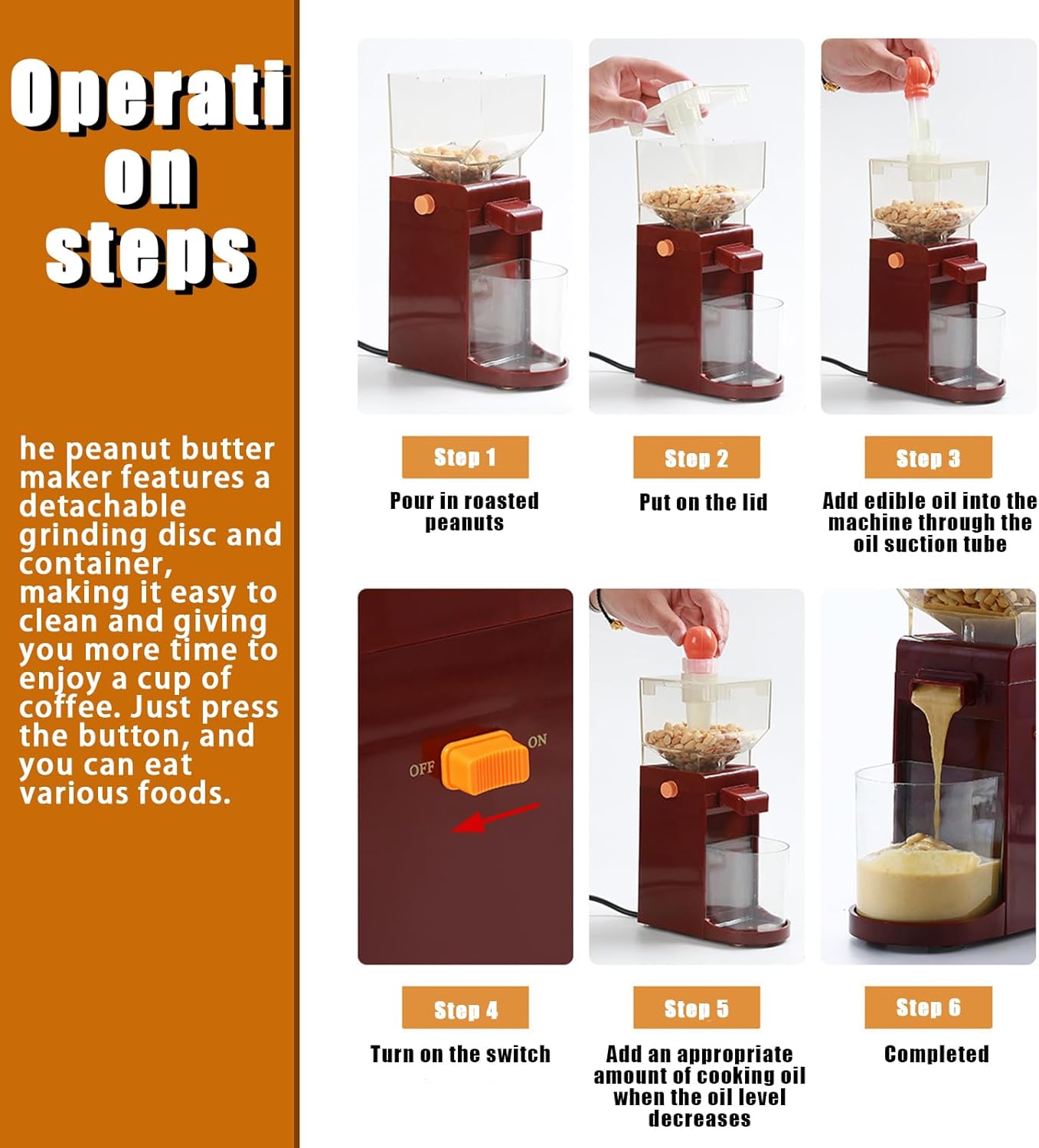 Operati on steps

he peanut butter maker features a detachable grinding disc and container, making it easy to clean and giving you more time to enjoy a cup of coffee. Just press the button, and you can eat various foods.

Step 1
Pour in roasted peanuts

Step 2
Put on the lid

Step 3
Add edible oil into the machine through the oil suction tube

OFF ON

Step 4
Turn on the switch

Step 5
Add an appropriate amount of cooking oil when the oil level decreases

Step 6
Completed