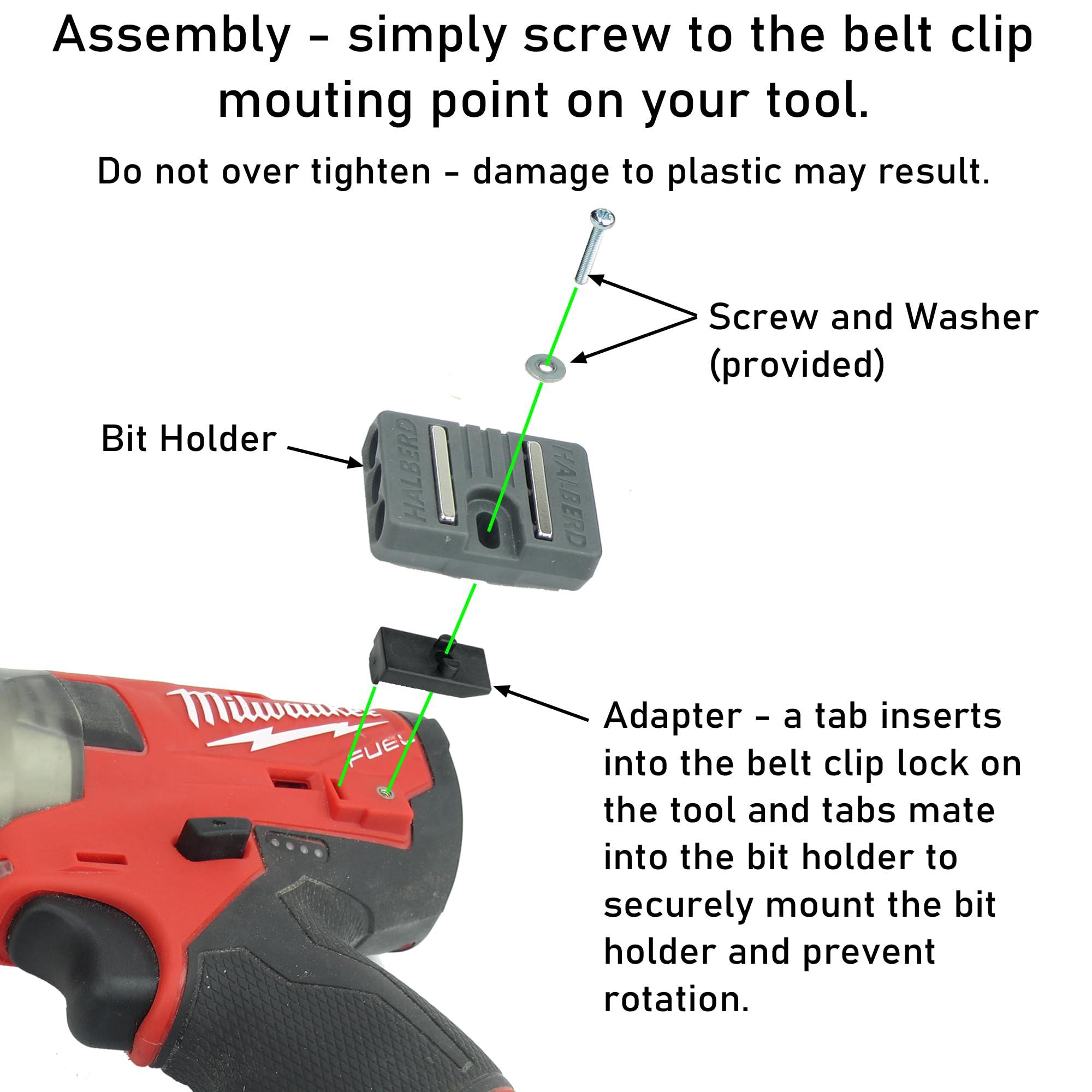 Assembly - simply screw to the belt clip mouting point on your tool.

Do not over tighten - damage to plastic may result.

Screw and Washer (provided)

Bit Holder

HALBERD

HALBERD

Milwaukee

FUEL

Adapter - a tab inserts into the belt clip lock on the tool and tabs mate into the bit holder to securely mount the bit holder and prevent rotation.