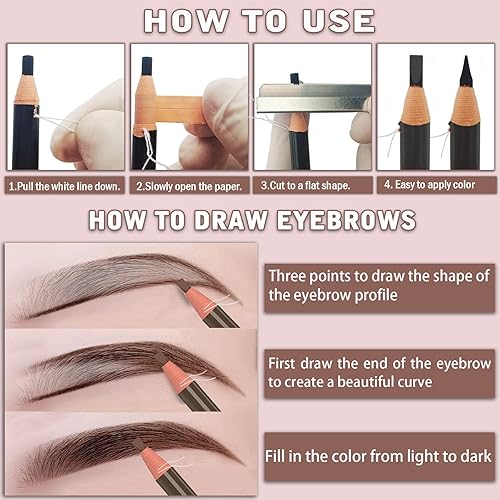 HOW TO USE

1.Pull the white line down.

2.Slowly open the paper.

3.Cut to a flat shape.

4. Easy to apply color

HOW TO DRAW EYEBROWS

Three points to draw the shape of the eyebrow profile

First draw the end of the eyebrow to create a beautiful curve

Fill in the color from light to dark