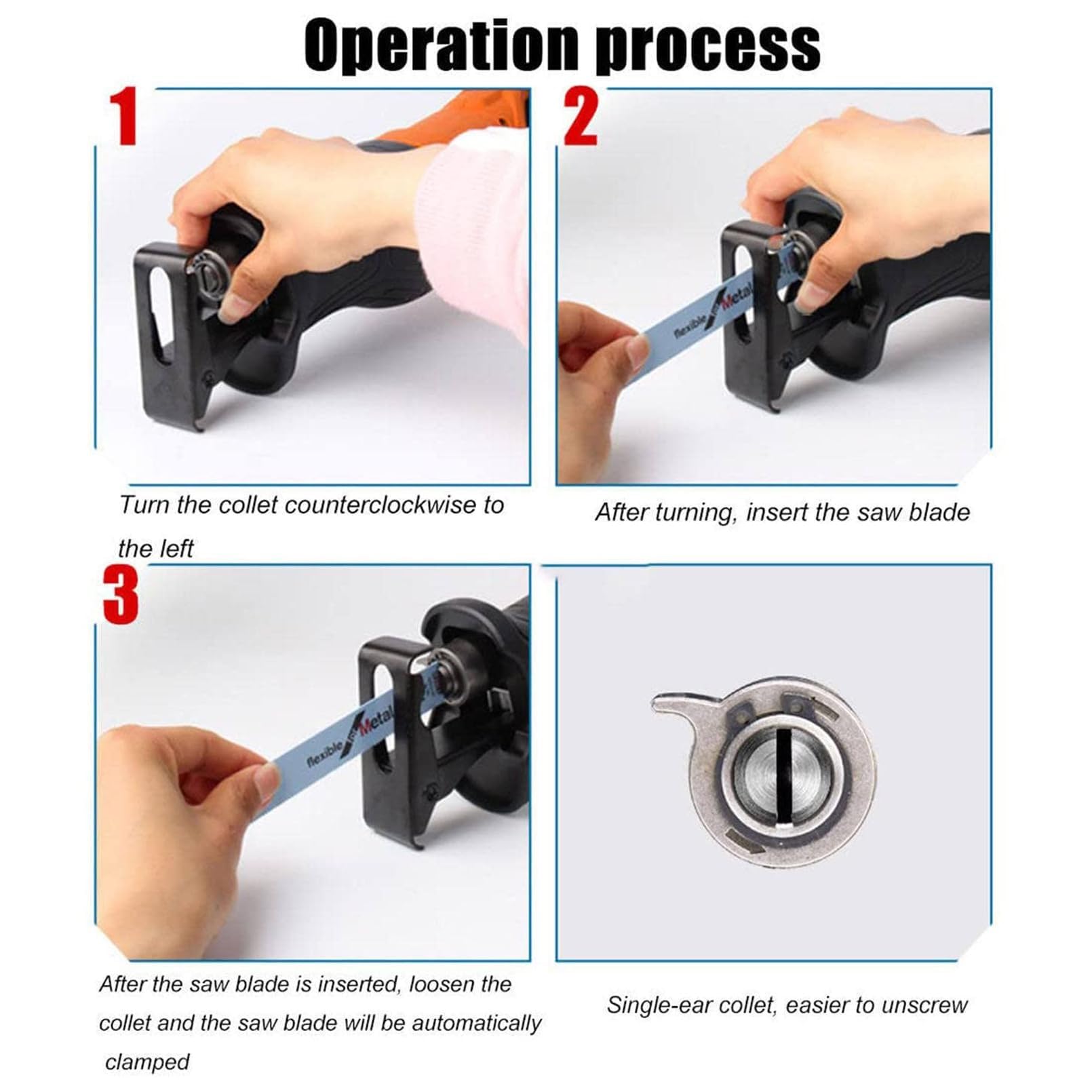 Operation process

1

Turn the collet counterclockwise to the left

2

flexible Metal

After turning, insert the saw blade

3

flexible Metal

After the saw blade is inserted, loosen the collet and the saw blade will be automatically clamped

Single-ear collet, easier to unscrew