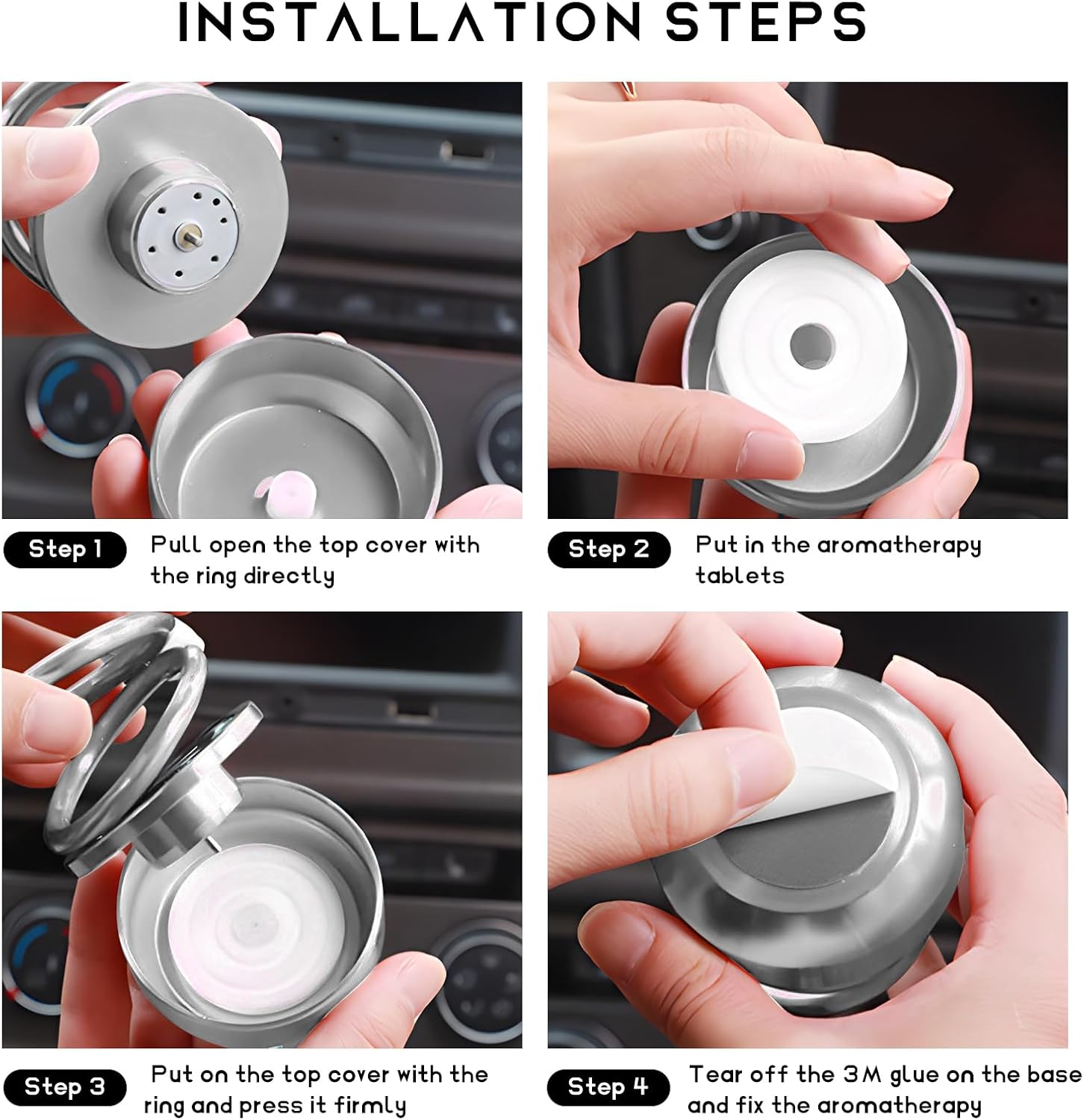 INSTALLATION STEPS

Step 1 Pull open the top cover with the ring directly

Step 2 Put in the aromatherapy tablets

Step 3 Put on the top cover with the ring and press it firmly

Step 4 Tear off the 3M glue on the base and fix the aromatherapy