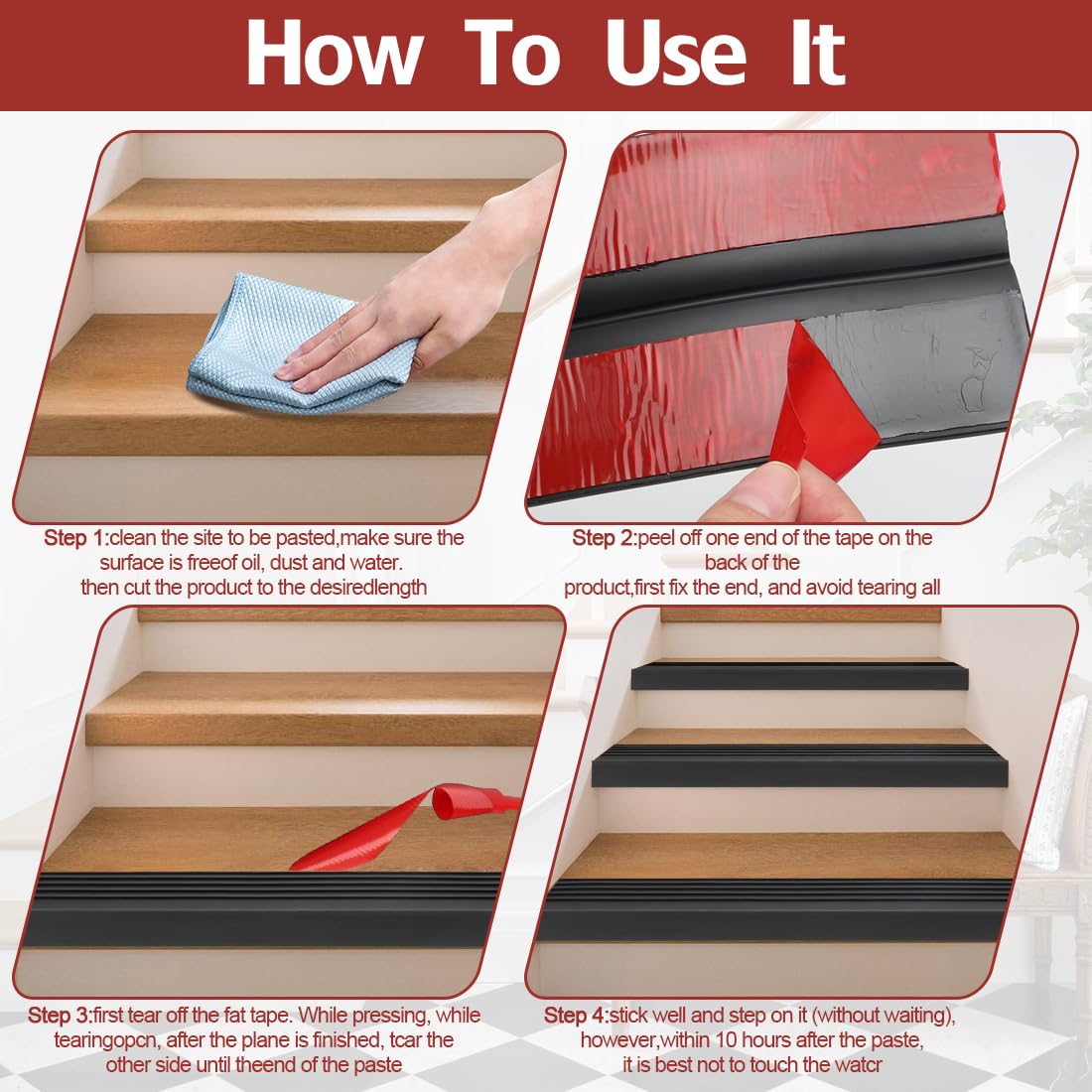 How To Use It

Step 1:clean the site to be pasted,make sure the surface is freeof oil, dust and water. then cut the product to the desiredlength

Step 2:peel off one end of the tape on the back of the product,first fix the end, and avoid tearing all

Step 3:first tear off the fat tape. While pressing, while tearingopcn, after the plane is finished, tcar the other side until theend of the paste

Step 4:stick well and step on it (without waiting), however,within 10 hours after the paste, it is best not to touch the watcr