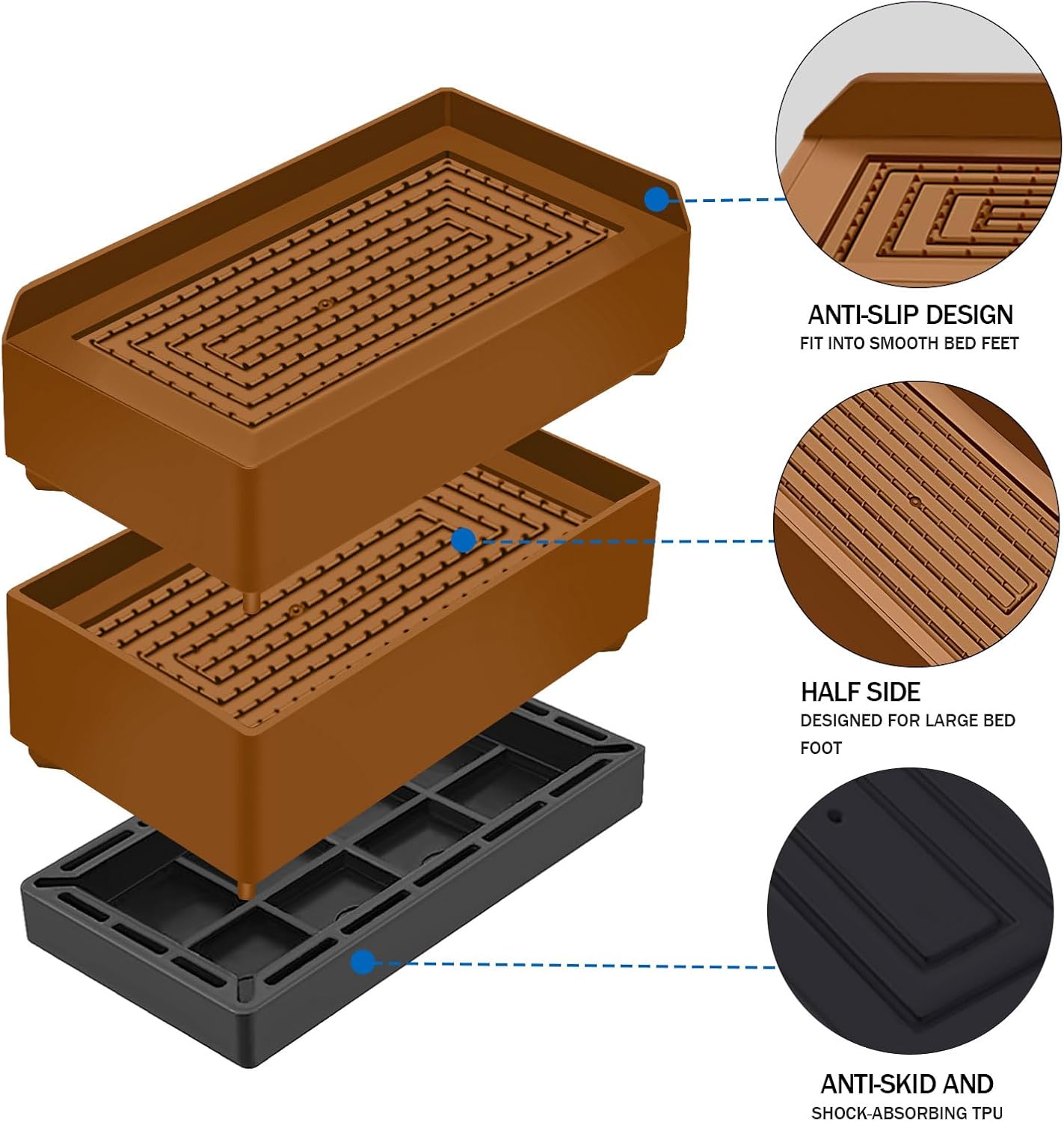 ANTI-SLIP DESIGN
FIT INTO SMOOTH BED FEET

HALF SIDE
DESIGNED FOR LARGE BED FOOT

ANTI-SKID AND
SHOCK-ABSORBING TPU