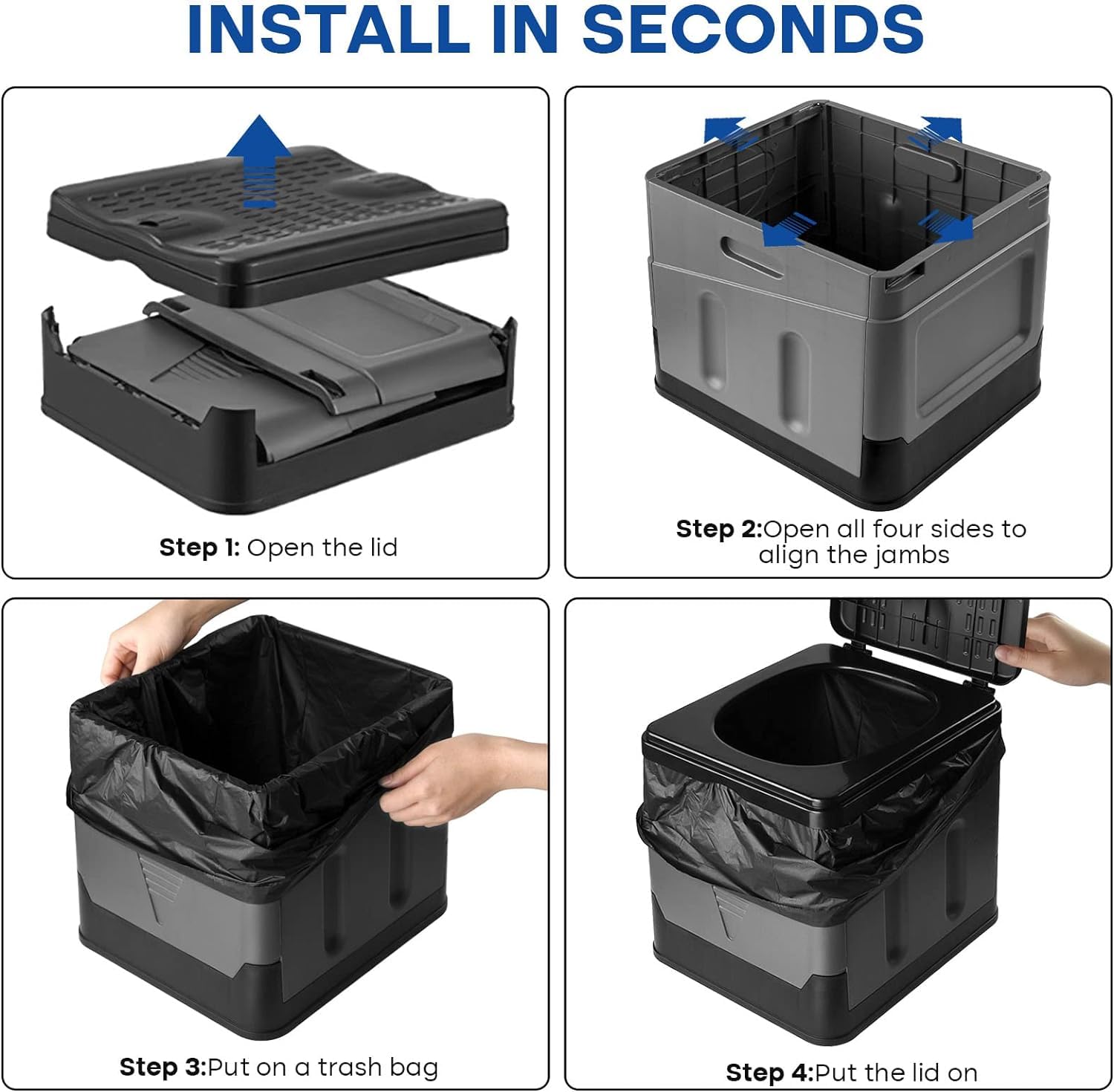 INSTALL IN SECONDS

Step 1: Open the lid

Step 2:Open all four sides to align the jambs

Step 3:Put on a trash bag

Step 4:Put the lid on