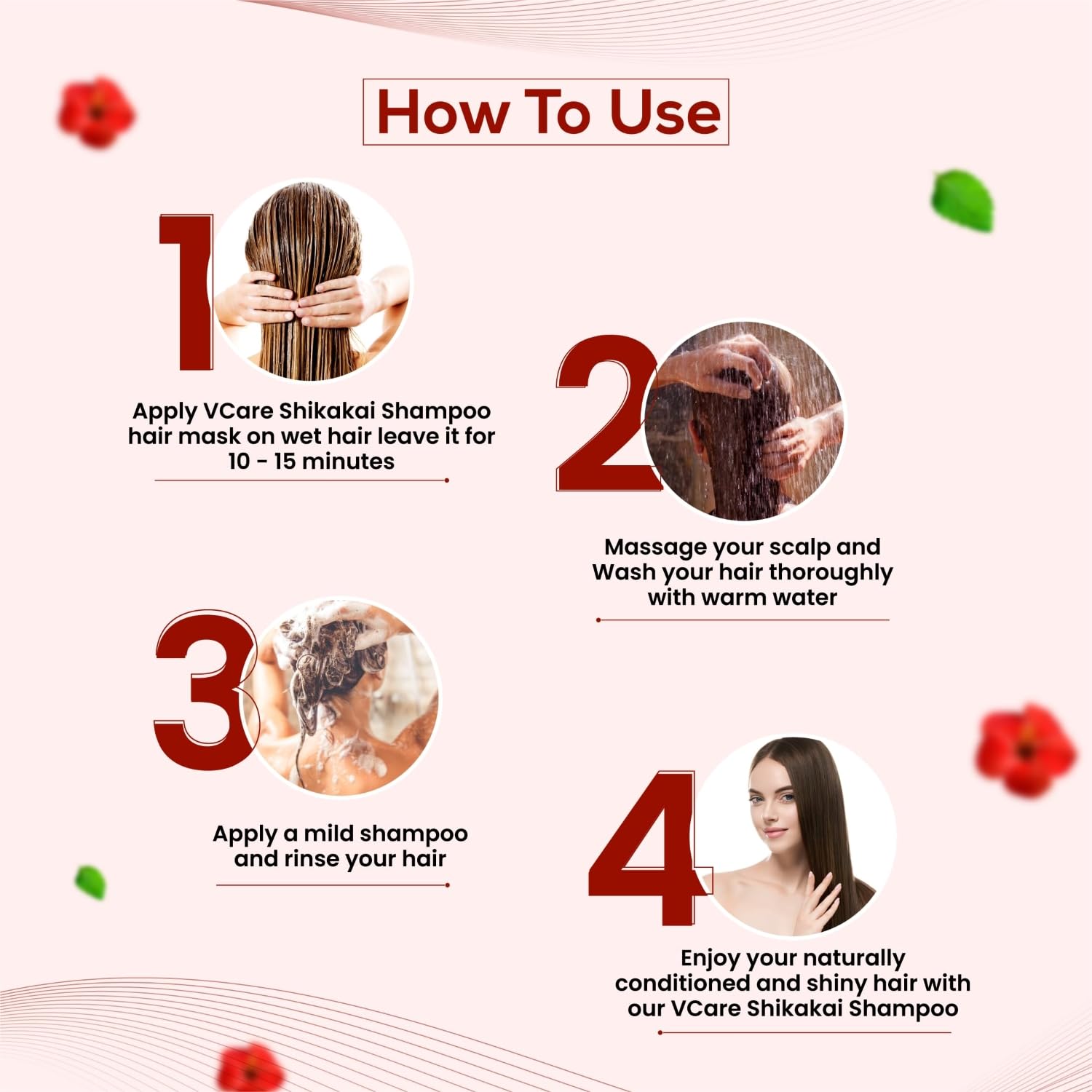 How To Use

1

Apply VCare Shikakai Shampoo hair mask on wet hair leave it for 10 - 15 minutes

2

Massage your scalp and Wash your hair thoroughly with warm water

3

Apply a mild shampoo and rinse your hair

4

Enjoy your naturally conditioned and shiny hair with our VCare Shikakai Shampoo