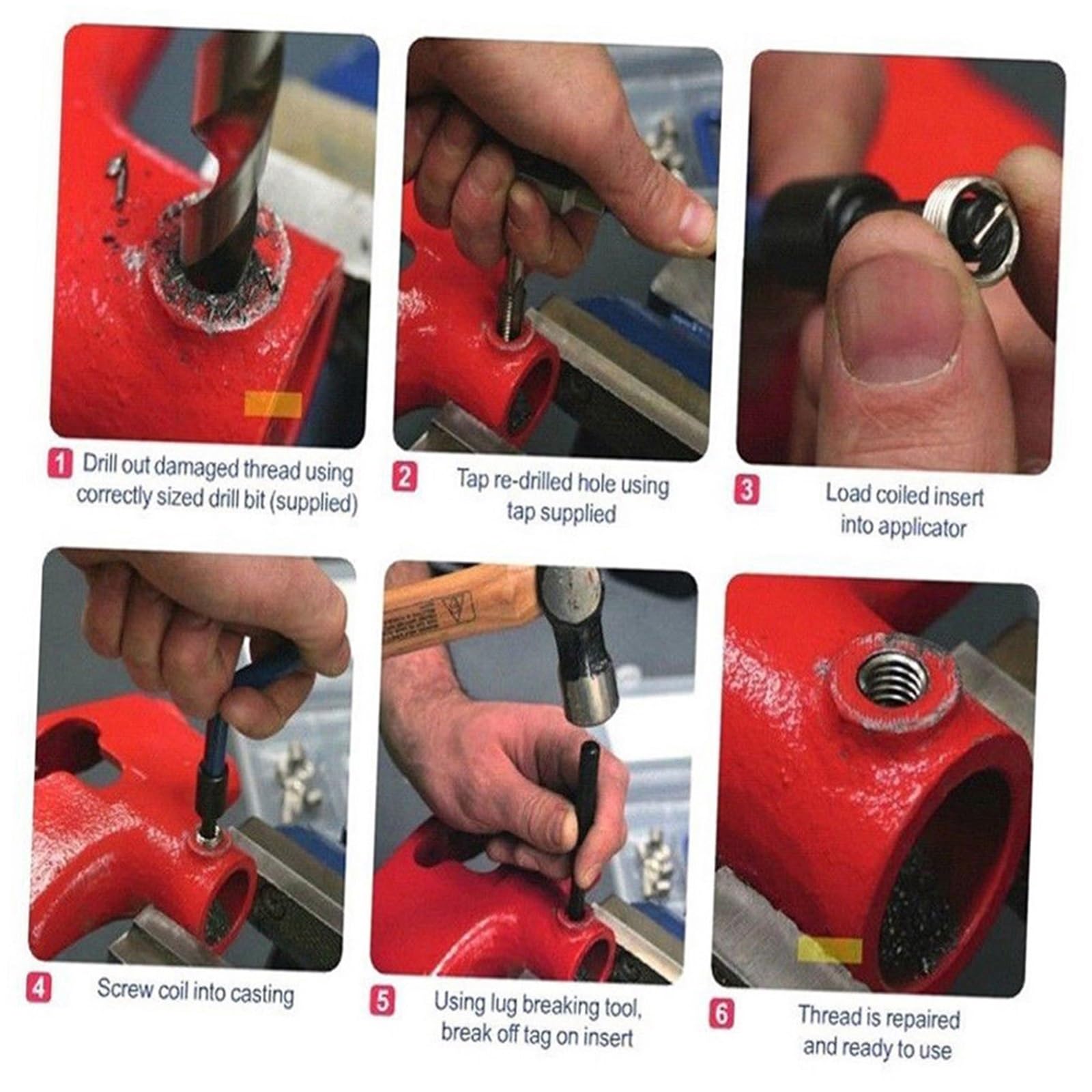 1 Drill out damaged thread using correctly sized drill bit (supplied)

2 Tap re-drilled hole using tap supplied

3 Load coiled insert into applicator

4 Screw coil into casting

5 Using lug breaking tool, break off tag on insert

6 Thread is repaired and ready to use