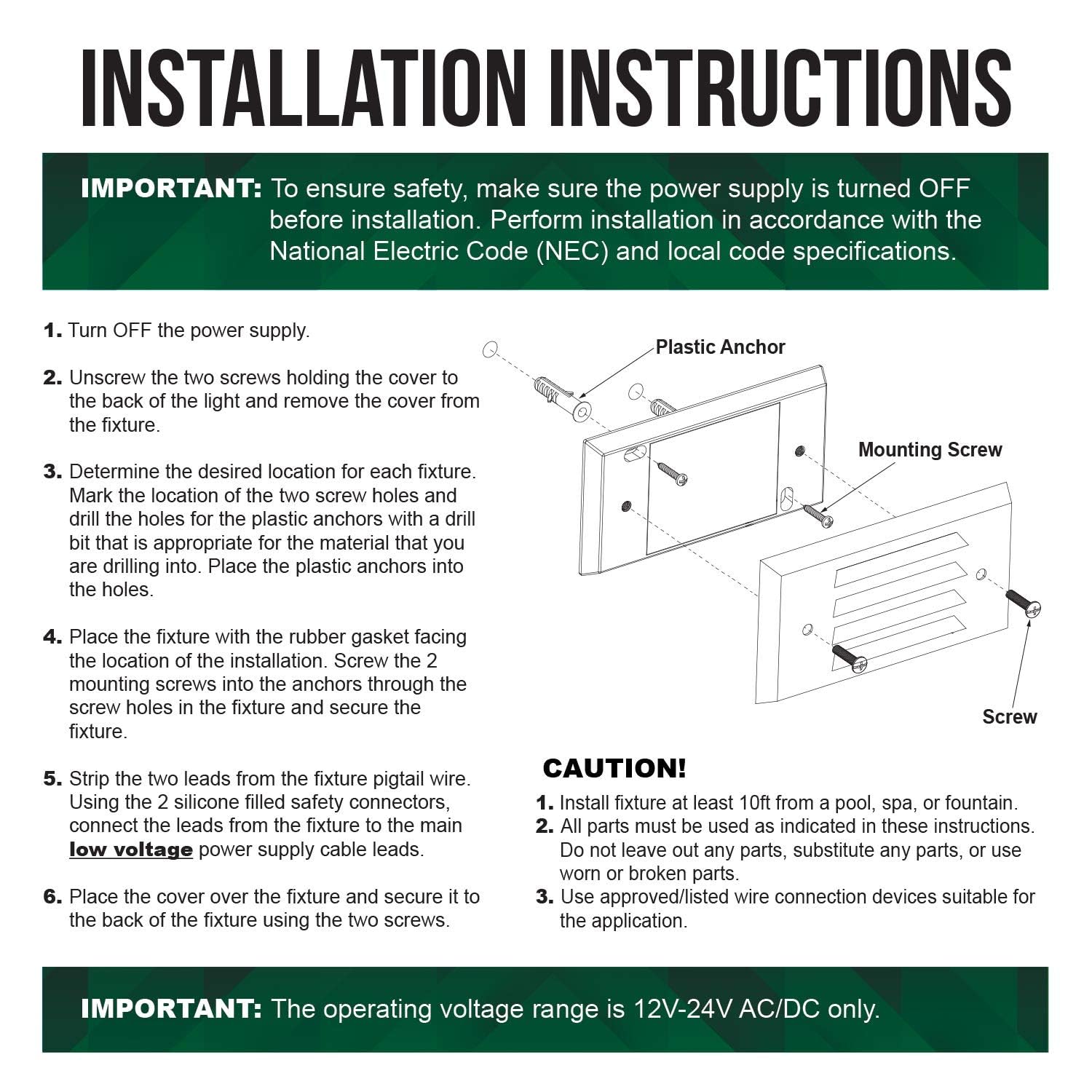 INSTALLATION INSTRUCTIONS

IMPORTANT: To ensure safety, make sure the power supply is turned OFF before installation. Perform installation in accordance with the National Electric Code (NEC) and local code specifications.

1. Turn OFF the power supply.

2. Unscrew the two screws holding the cover to the back of the light and remove the cover from the fixture.

3. Determine the desired location for each fixture. Mark the location of the two screw holes and drill the holes for the plastic anchors with a drill bit that is appropriate for the material that you are drilling into. Place the plastic anchors into the holes.

4. Place the fixture with the rubber gasket facing the location of the installation. Screw the 2 mounting screws into the anchors through the screw holes in the fixture and secure the fixture.

5. Strip the two leads from the fixture pigtail wire. Using the 2 silicone filled safety connectors, connect the leads from the fixture to the main low voltage power supply cable leads.

6. Place the cover over the fixture and secure it to the back of the fixture using the two screws.

Plastic Anchor

Mounting Screw

Screw

CAUTION!
1. Install fixture at least 10ft from a pool, spa, or fountain.
2. All parts must be used as indicated in these instructions. Do not leave out any parts, substitute any parts, or use worn or broken parts.
3. Use approved/listed wire connection devices suitable for the application.

IMPORTANT: The operating voltage range is 12V-24V AC/DC only.