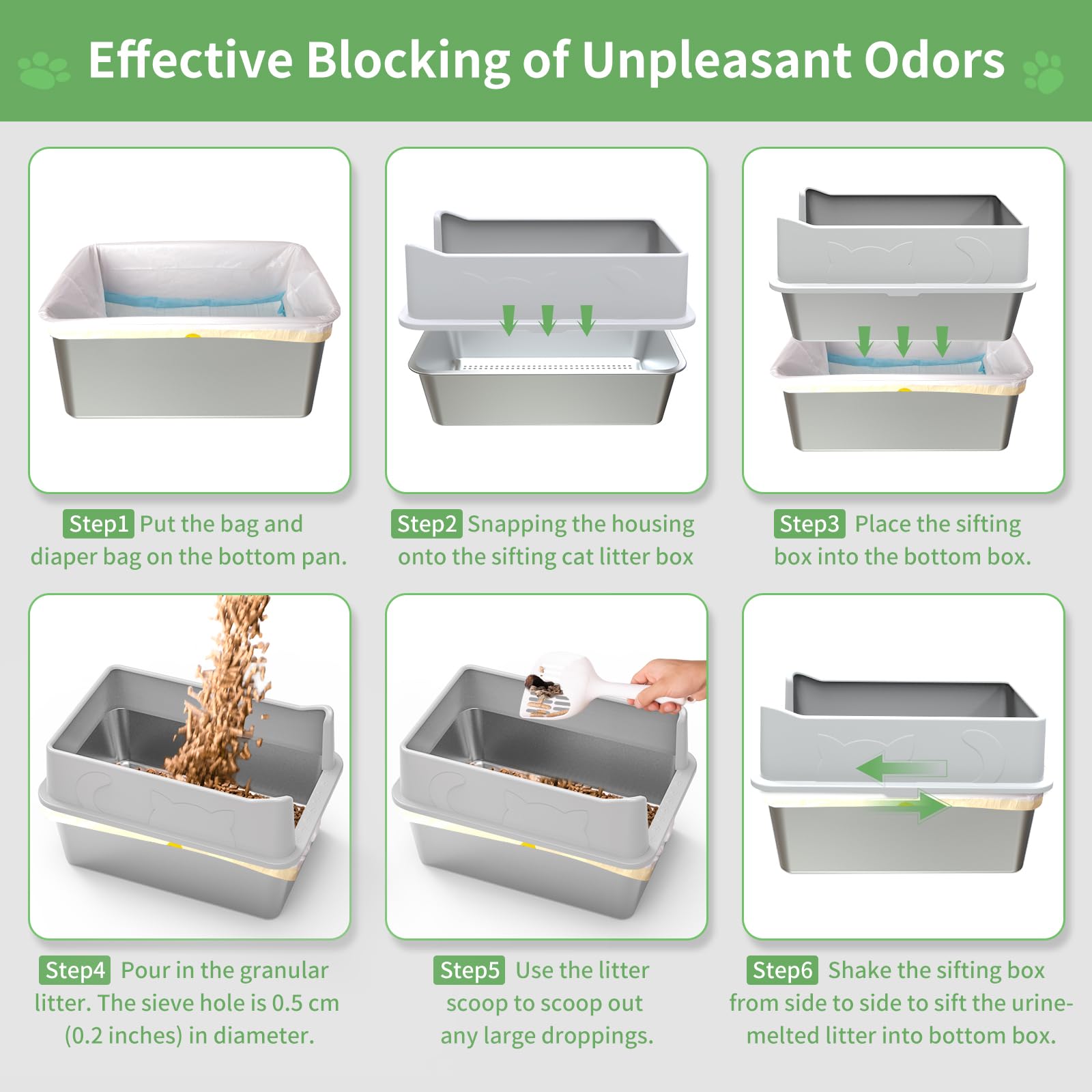 Effective Blocking of Unpleasant Odors

Step1 Put the bag and diaper bag on the bottom pan.

Step2 Snapping the housing onto the sifting cat litter box

Step3 Place the sifting box into the bottom box.

Step4 Pour in the granular litter. The sieve hole is 0.5 cm (0.2 inches) in diameter.

Step5 Use the litter scoop to scoop out any large droppings.

Step6 Shake the sifting box from side to side to sift the urine-melted litter into bottom box.